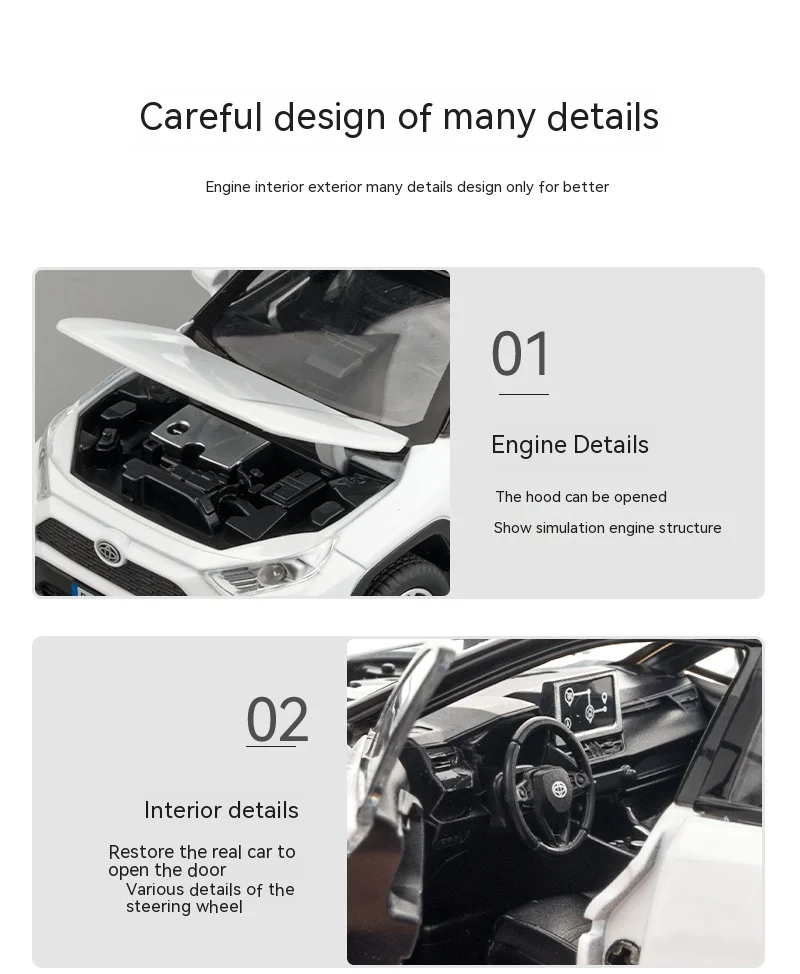 Careful design of many details

Engine interior exterior many details design only for better

01

Engine Details

The hood can be opened

Show simulation engine structure

02

Interior details

Restore the real car to open the door

Various details of the steering wheel