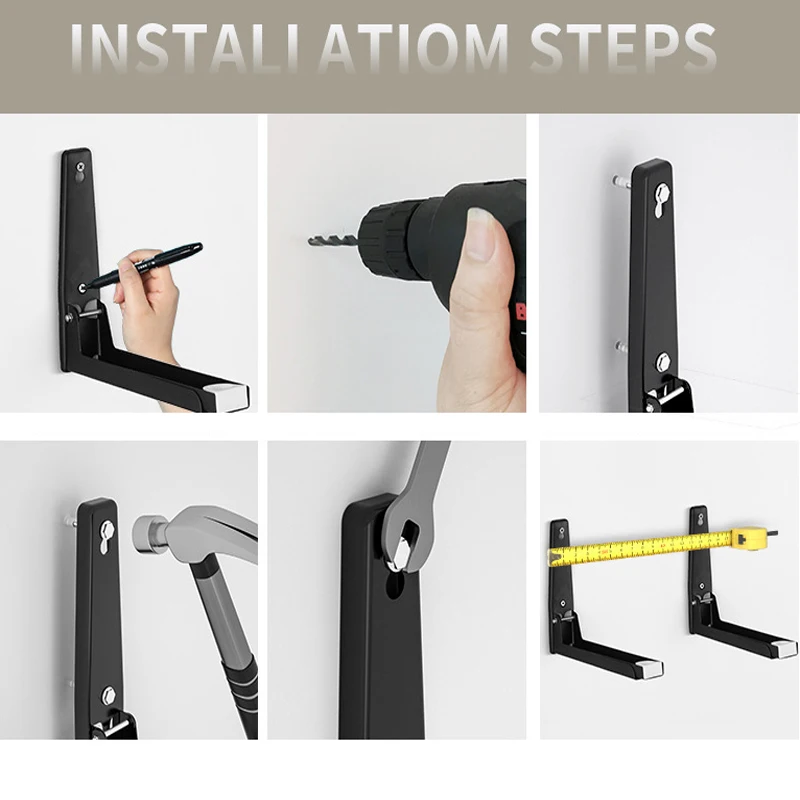 INSTALI ATIOM STEPS