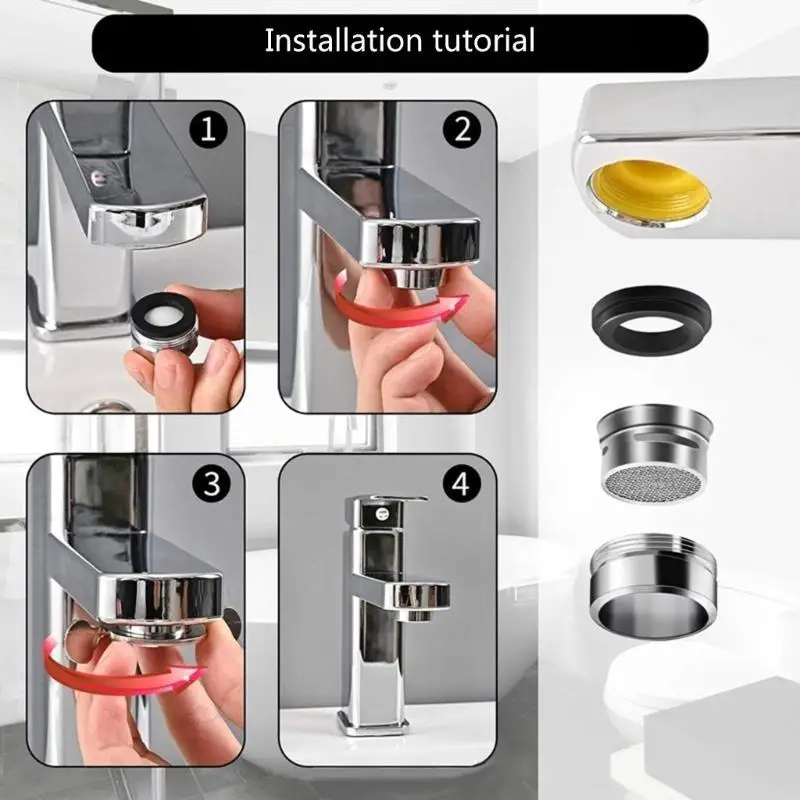 Installation tutorial

1

2

3

4