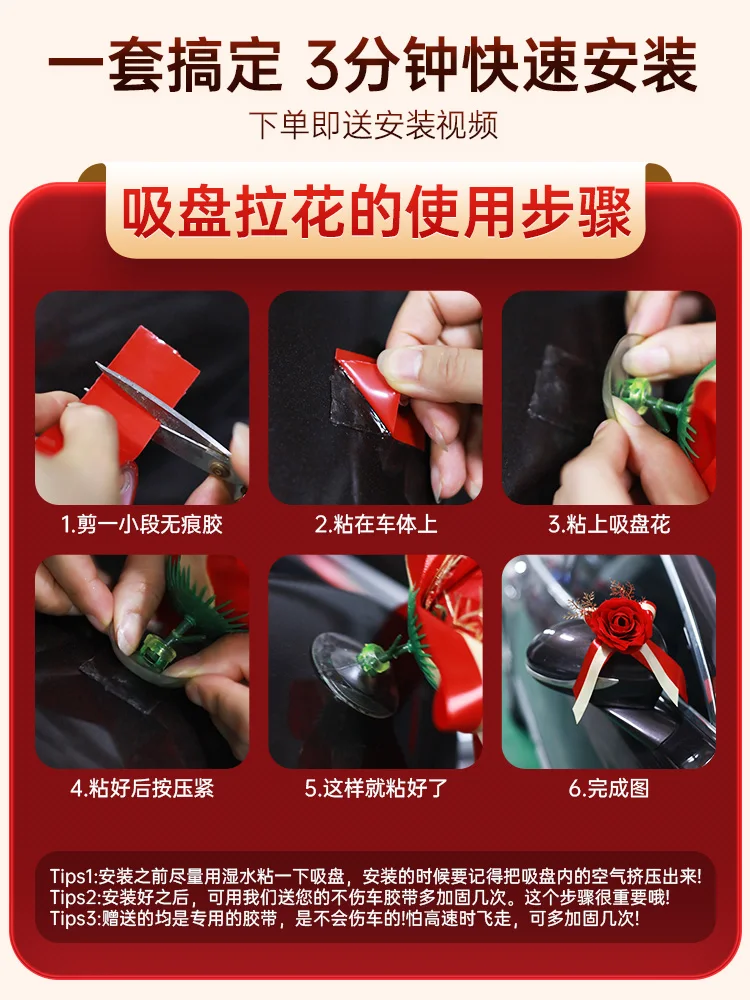 一套搞定 3分钟快速安装

下单即送安装视频

吸盘拉花的使用步骤

1.剪一小段无痕胶

2.粘在车体上

3.粘上吸盘花

4.粘好后按压紧

5.这样就粘好了

6.完成图

Tips1:安装之前尽量用湿水粘一下吸盘，安装的时候要记得把吸盘内的空气挤压出来!
Tips2:安装好之后，可用我们送您的不伤车胶带多加固几次。这个步骤很重要哦!
Tips3:赠送的均是专用的胶带，是不会伤车的!怕高速时飞走，可多加固几次!