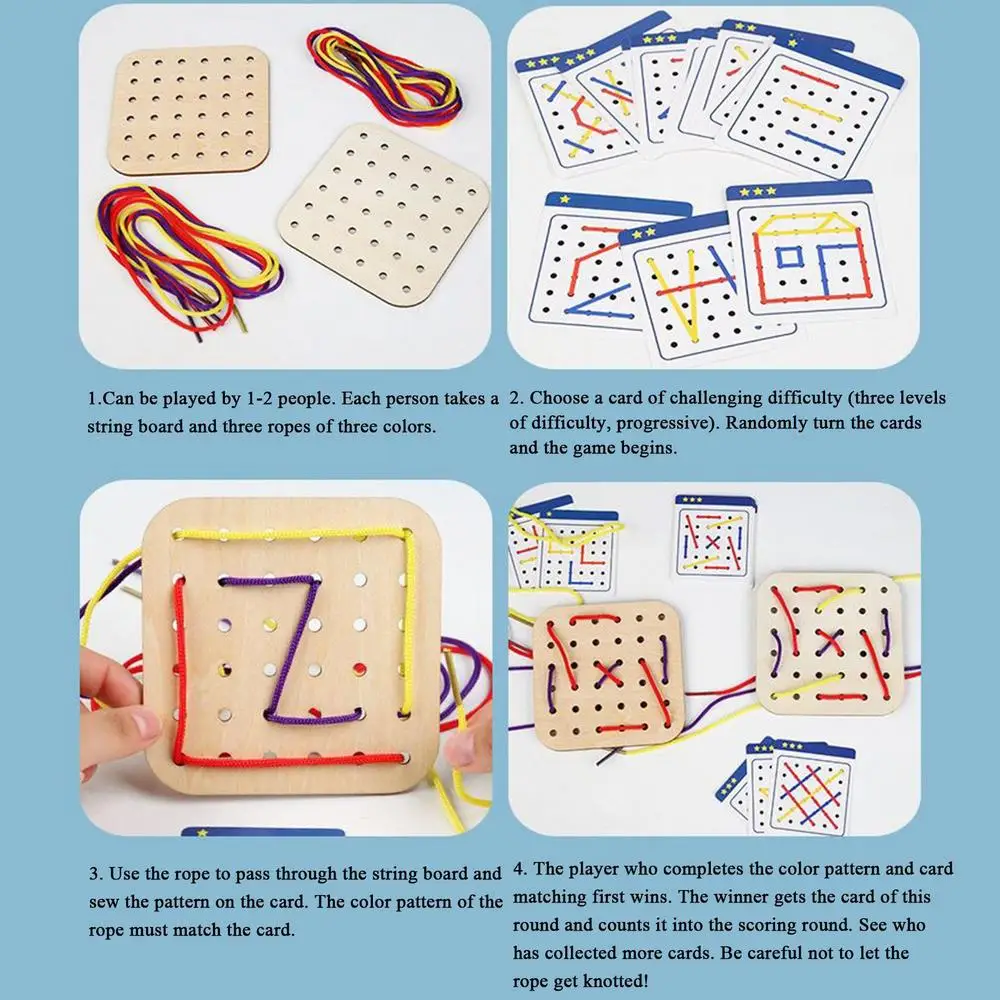 1.Can be played by 1-2 people. Each person takes a string board and three ropes of three colors.

2. Choose a card of challenging difficulty (three levels of difficulty, progressive). Randomly turn the cards and the game begins.

3. Use the rope to pass through the string board and sew the pattern on the card. The color pattern of the rope must match the card.

4. The player who completes the color pattern and card matching first wins. The winner gets the card of this round and counts it into the scoring round. See who has collected more cards. Be careful not to let the rope get knotted!