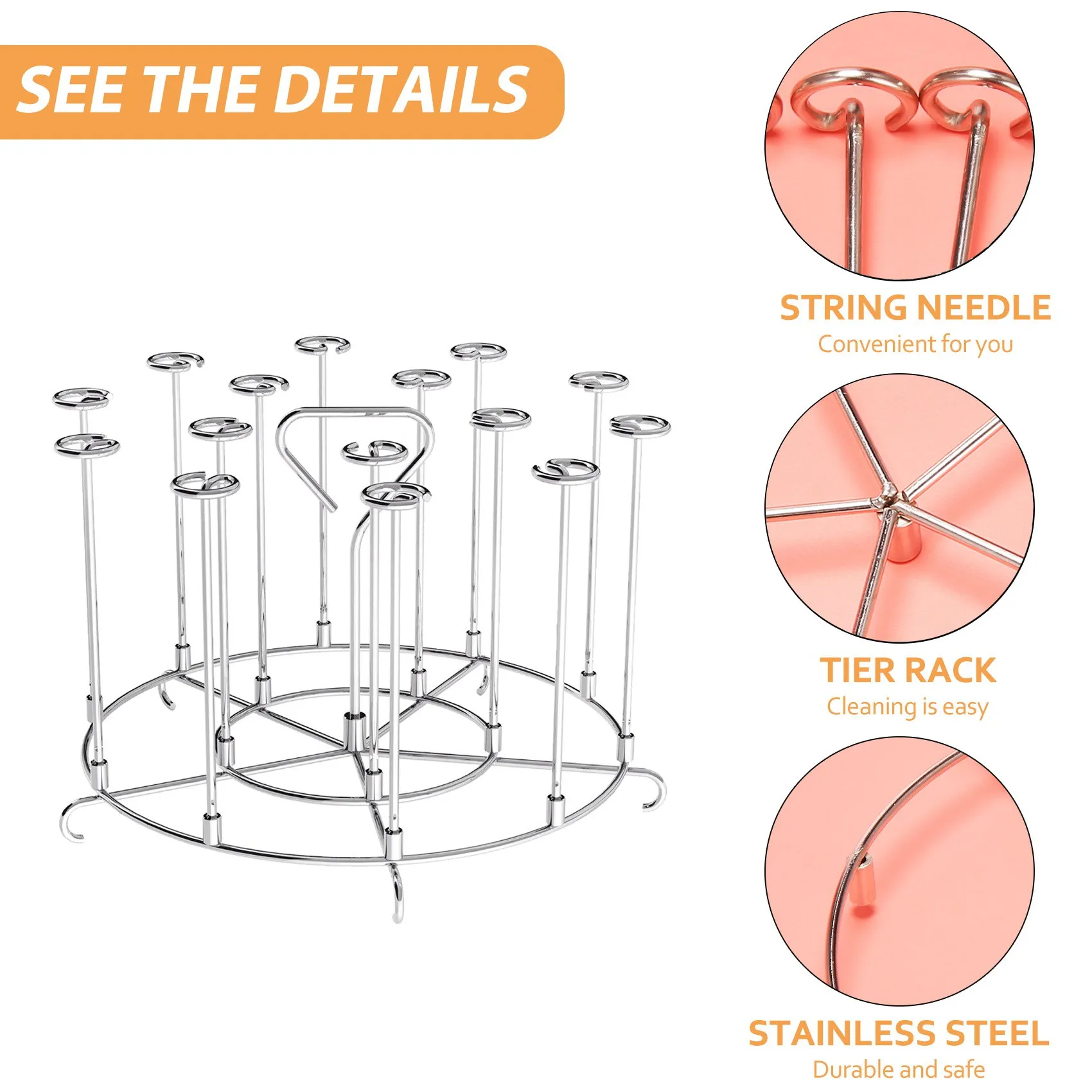 SEE THE DETAILS

STRING NEEDLE
Convenient for you

TIER RACK
Cleaning is easy

STAINLESS STEEL
Durable and safe