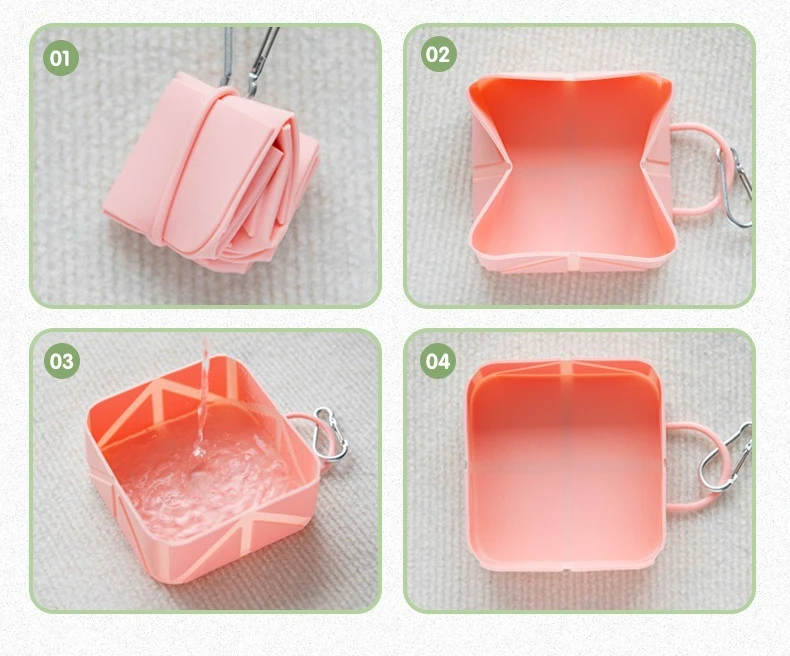 01

02

03

04