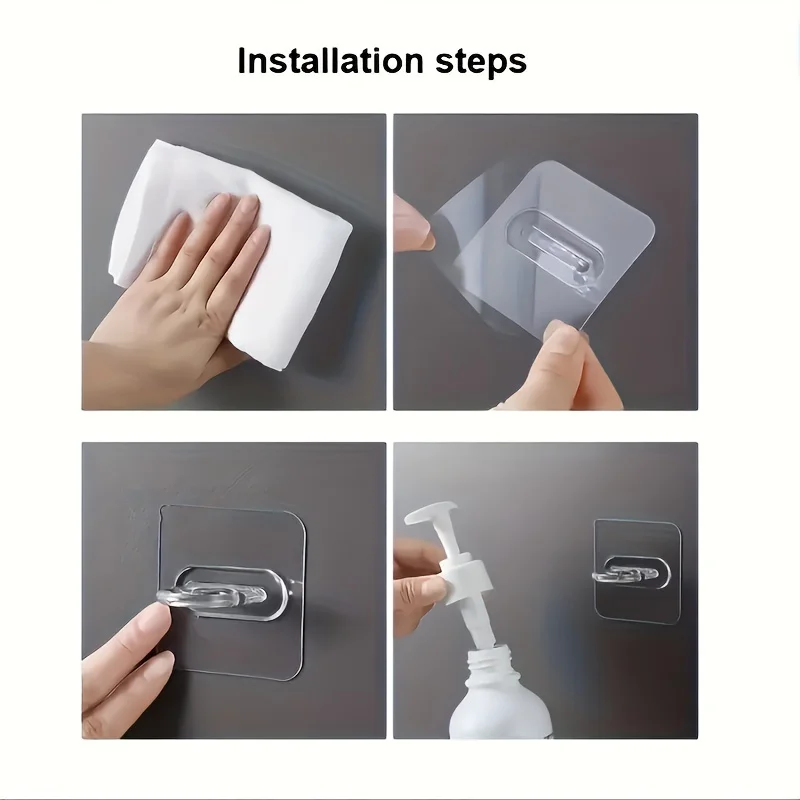 Installation steps