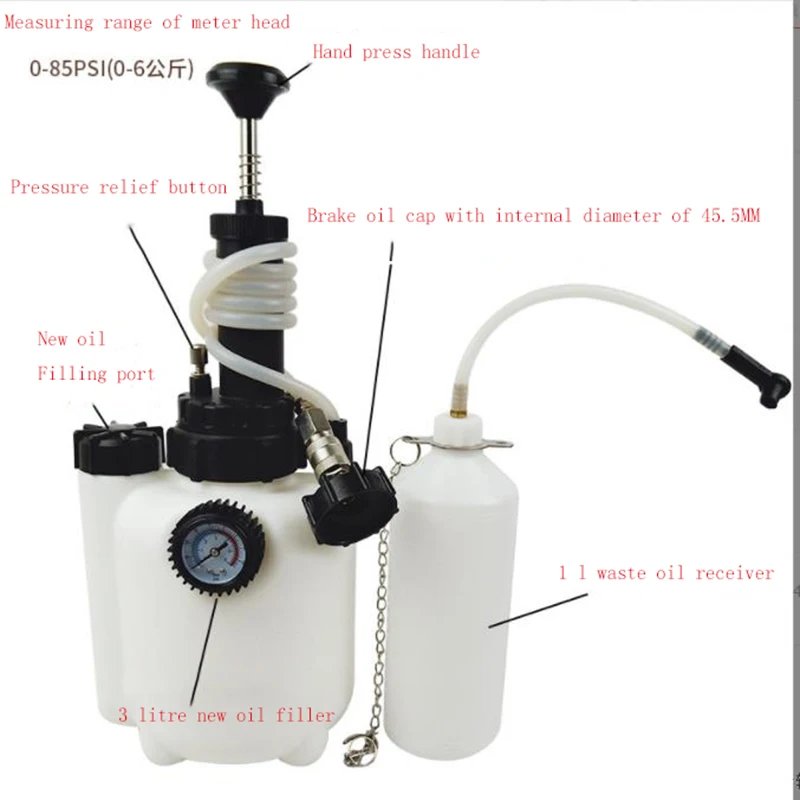 Measuring range of meter head

0-85PSI(0-6公斤)

Hand press handle

Pressure relief button

Brake oil cap with internal diameter of 45.5MM

New oil
Filling port

1 l waste oil receiver

3 litre new oil filler