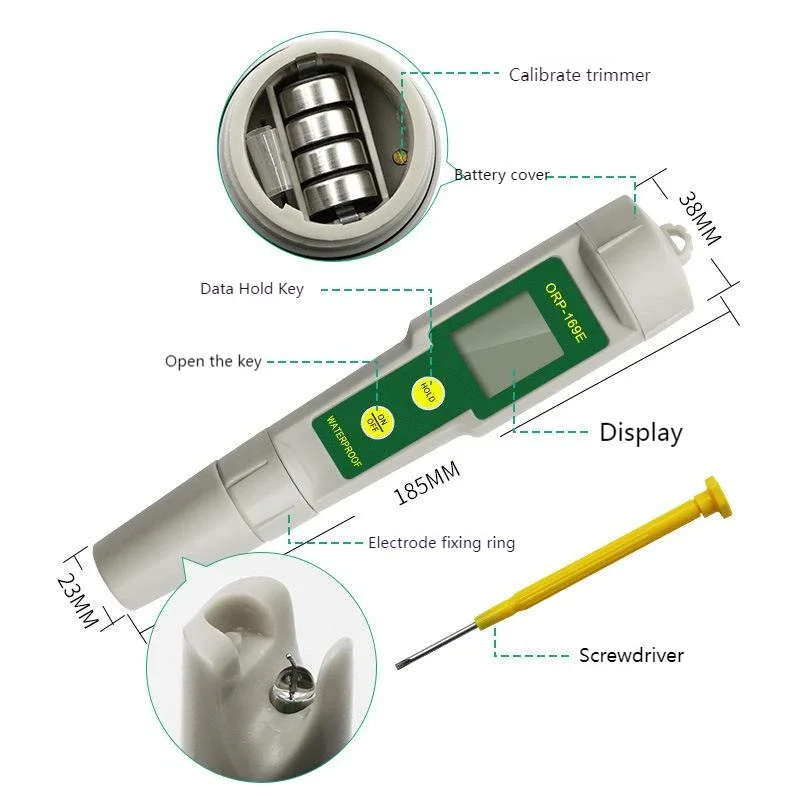 Calibrate trimmer

Battery cover

38MM

Data Hold Key

ORP-169E

Open the key

HOLD

ON OFF

WATERPROOF

Display

185MM

Electrode fixing ring

23MM

Screwdriver