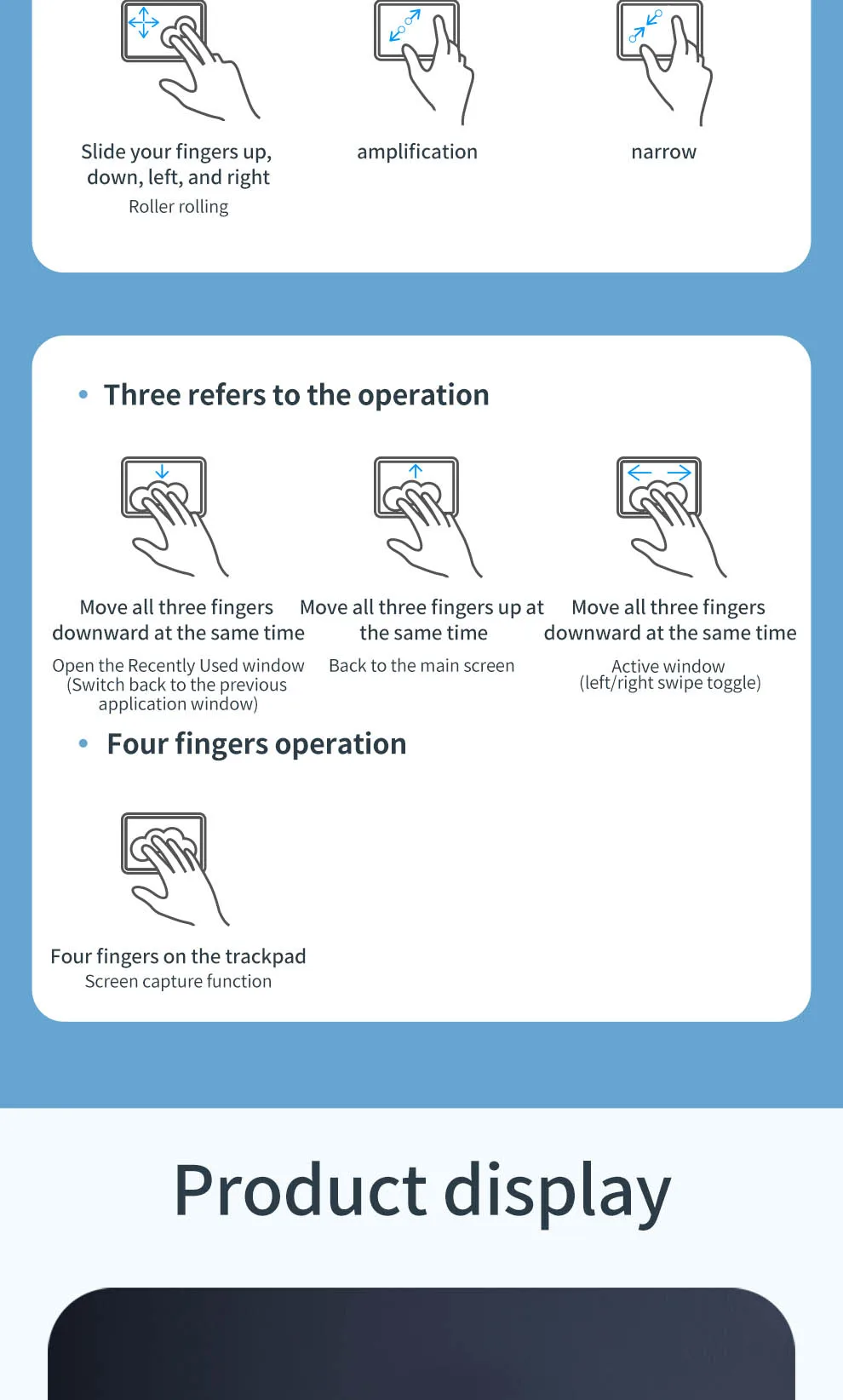 Slide your fingers up, down, left, and right

Roller rolling

amplification

narrow

• Three refers to the operation

Move all three fingers downward at the same time

Open the Recently Used window (Switch back to the previous application window)

Move all three fingers up at the same time

Back to the main screen

Move all three fingers downward at the same time

Active window (left/right swipe toggle)

• Four fingers operation

Four fingers on the trackpad

Screen capture function

Product display