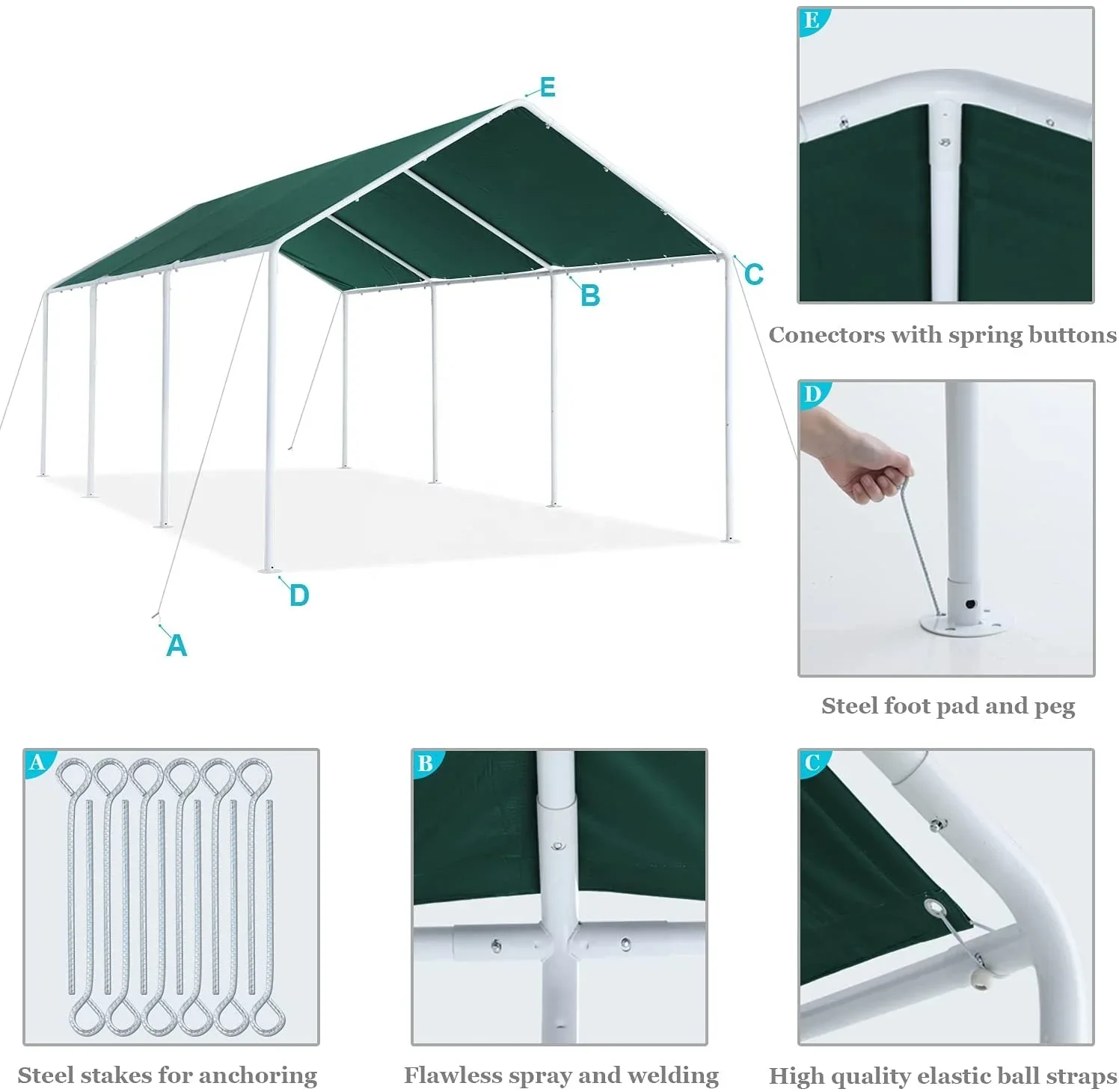 E

C

B

D

A

E

Conectors with spring buttons

D

Steel foot pad and peg

A

Steel stakes for anchoring

B

Flawless spray and welding

C

High quality elastic ball straps