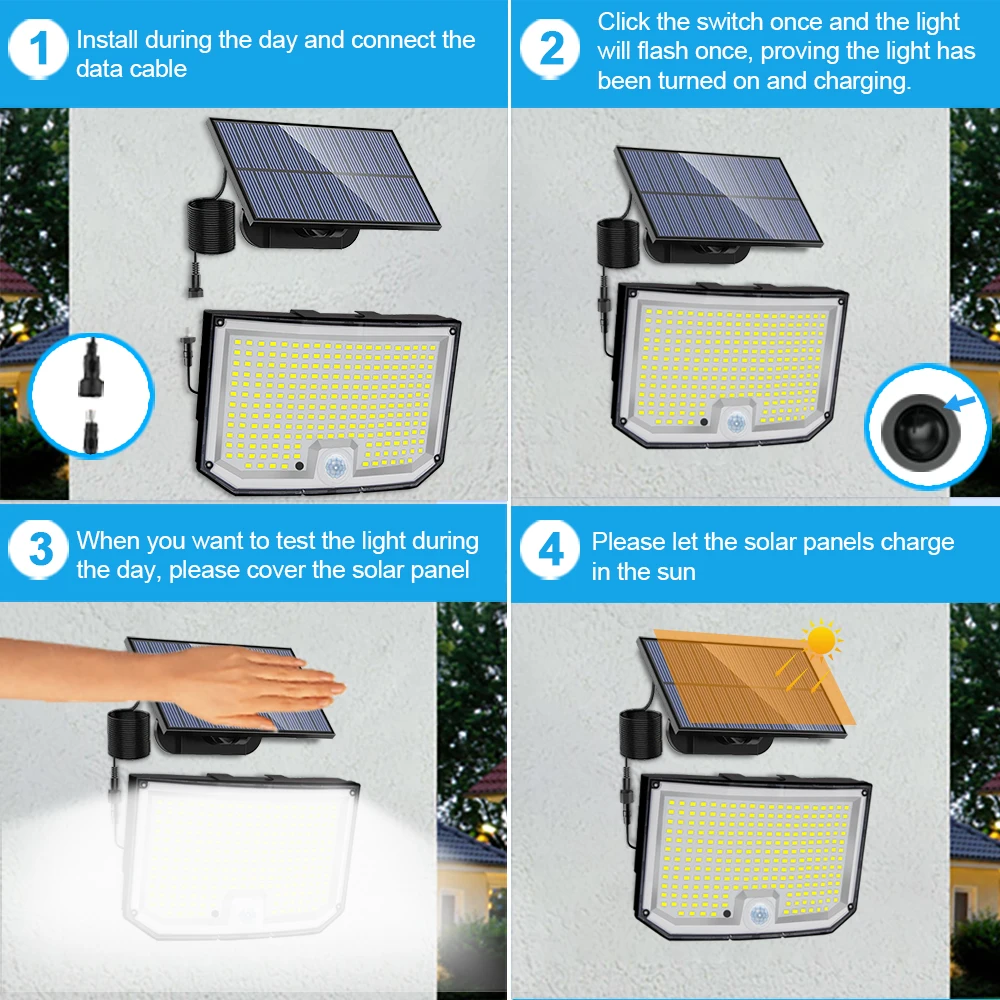 1 Install during the day and connect the data cable

2 Click the switch once and the light will flash once, proving the light has been turned on and charging.

3 When you want to test the light during the day, please cover the solar panel

4 Please let the solar panels charge in the sun