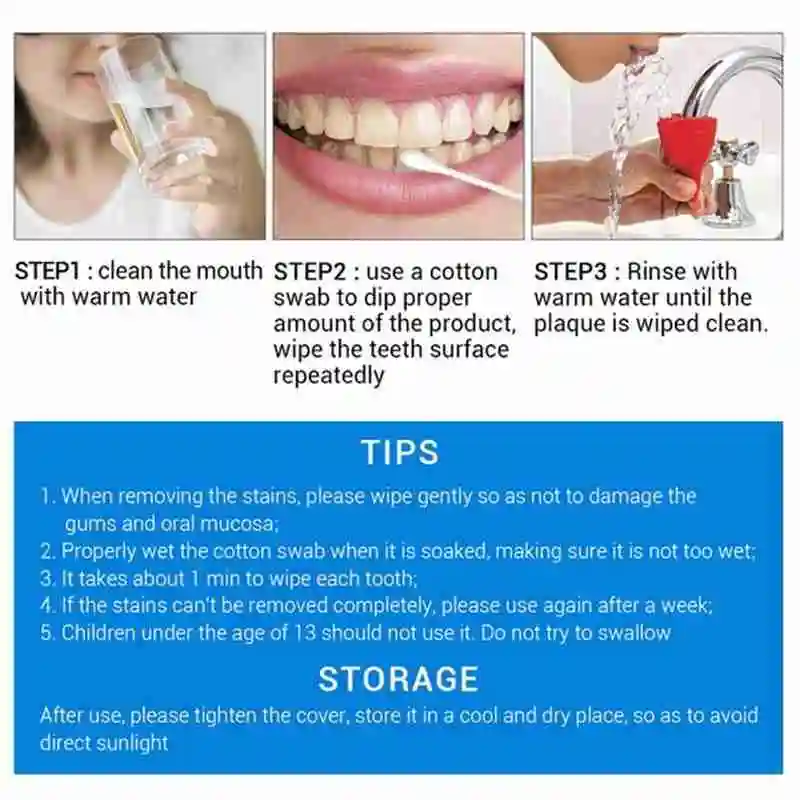 STEP1 : clean the mouth with warm water

STEP2 : use a cotton swab to dip proper amount of the product, wipe the teeth surface repeatedly

STEP3 : Rinse with warm water until the plaque is wiped clean.

TIPS

1. When removing the stains, please wipe gently so as not to damage the gums and oral mucosa;
2. Properly wet the cotton swab when it is soaked, making sure it is not too wet;
3. It takes about 1 min to wipe each tooth;
4. If the stains can't be removed completely, please use again after a week;
5. Children under the age of 13 should not use it. Do not try to swallow

STORAGE

After use, please tighten the cover, store it in a cool and dry place, so as to avoid direct sunlight