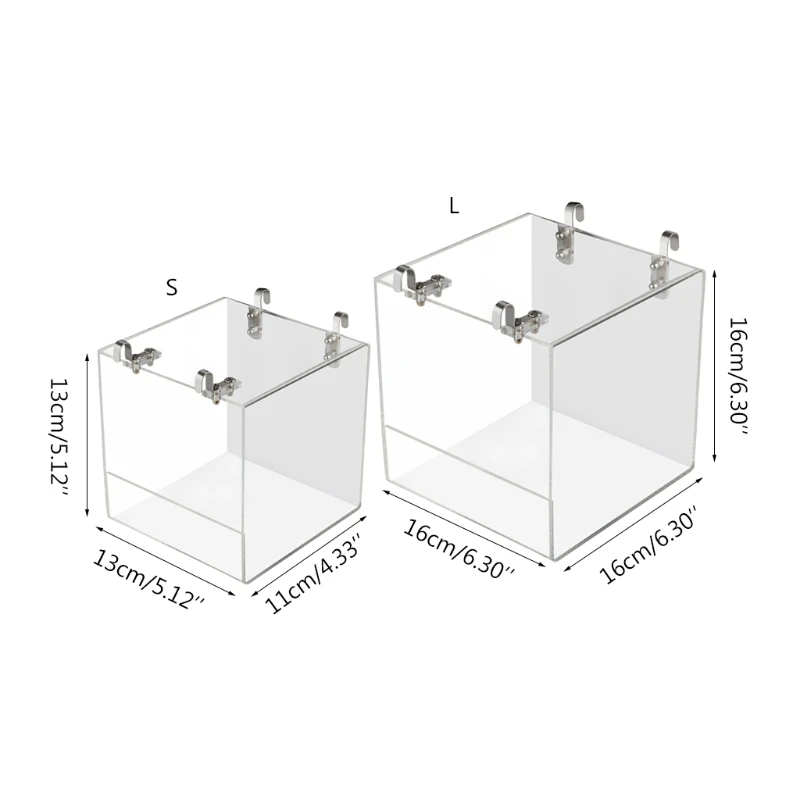 S

13cm/5.12''

13cm/5.12''

11cm/4.33''

L

16cm/6.30''

16cm/6.30''

16cm/6.30''