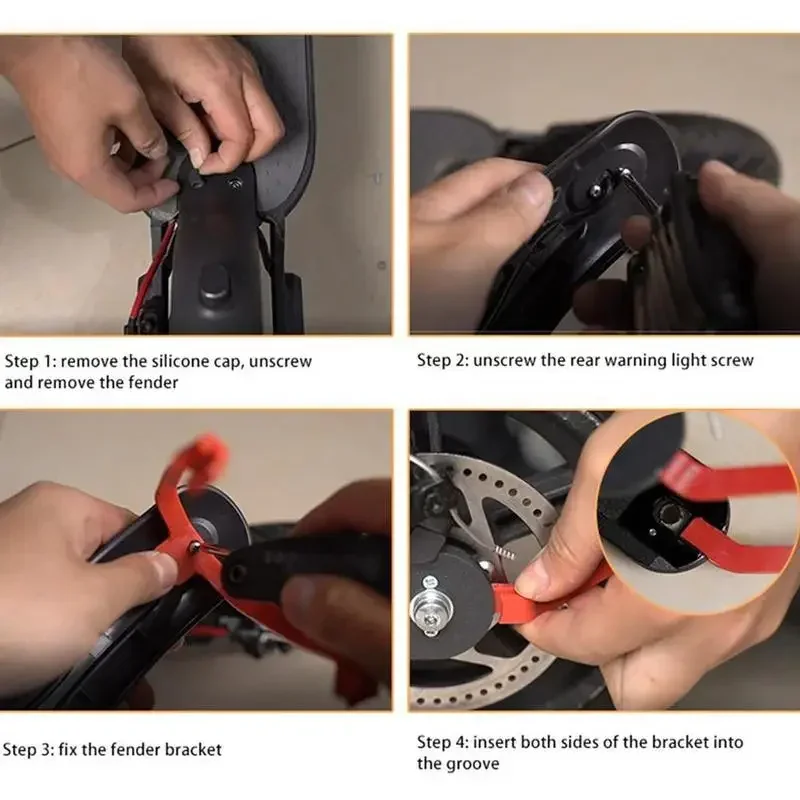 Step 1: remove the silicone cap, unscrew and remove the fender

Step 2: unscrew the rear warning light screw

Step 3: fix the fender bracket

Step 4: insert both sides of the bracket into the groove