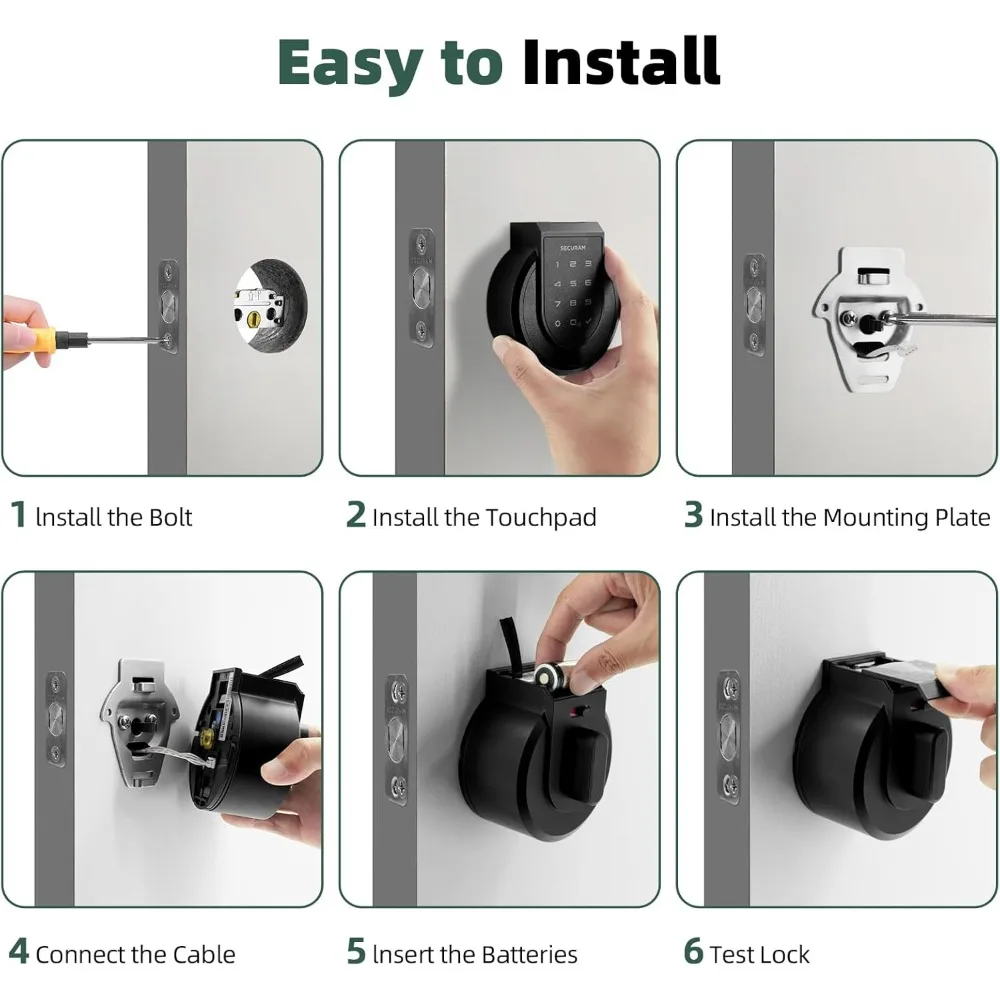 Easy to Install

SECURAM

1 Install the Bolt

2 Install the Touchpad

3 Install the Mounting Plate

4 Connect the Cable

5 Insert the Batteries

6 Test Lock