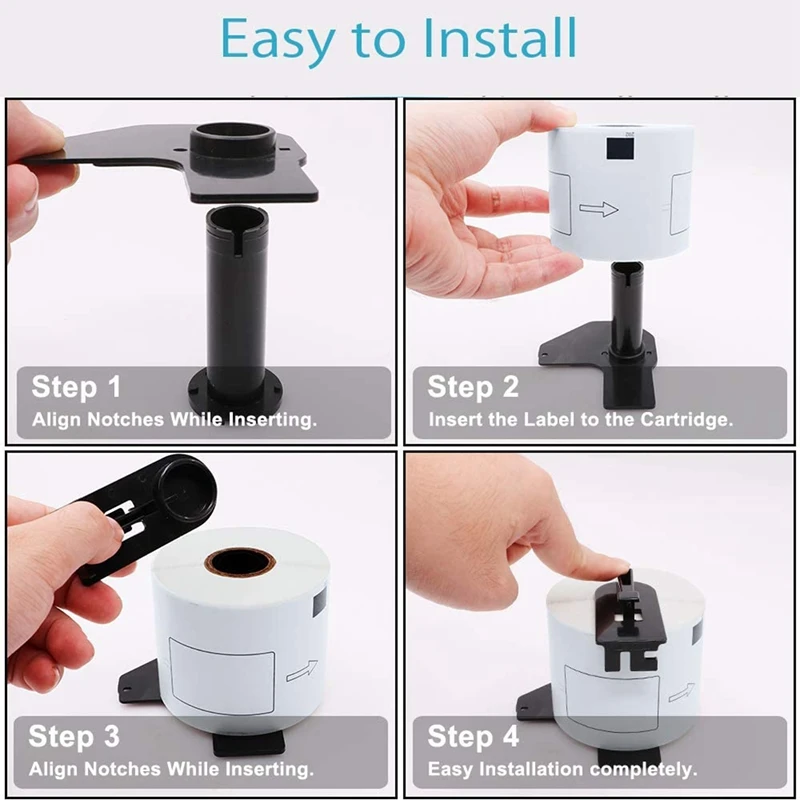 Easy to Install

Step 1
Align Notches While Inserting.

Step 2
Insert the Label to the Cartridge.

Step 3
Align Notches While Inserting.

Step 4
Easy Installation completely.