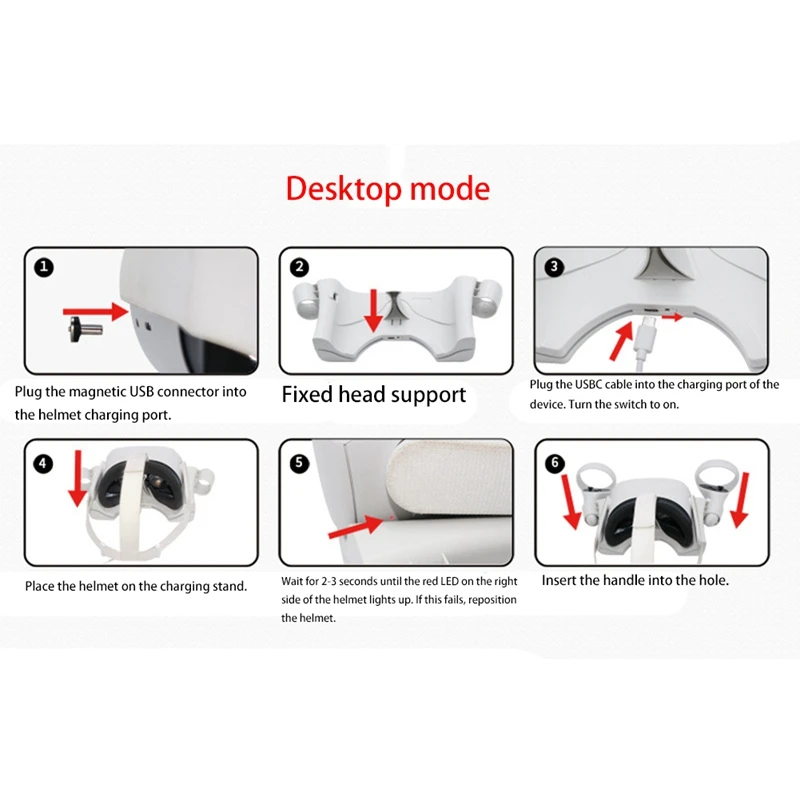 Desktop mode

1

Plug the magnetic USB connector into the helmet charging port.

2

Fixed head support

3

Plug the USBC cable into the charging port of the device. Turn the switch to on.

4

Place the helmet on the charging stand.

5

Wait for 2-3 seconds until the red LED on the right side of the helmet lights up. If this fails, reposition the helmet.

6

Insert the handle into the hole.