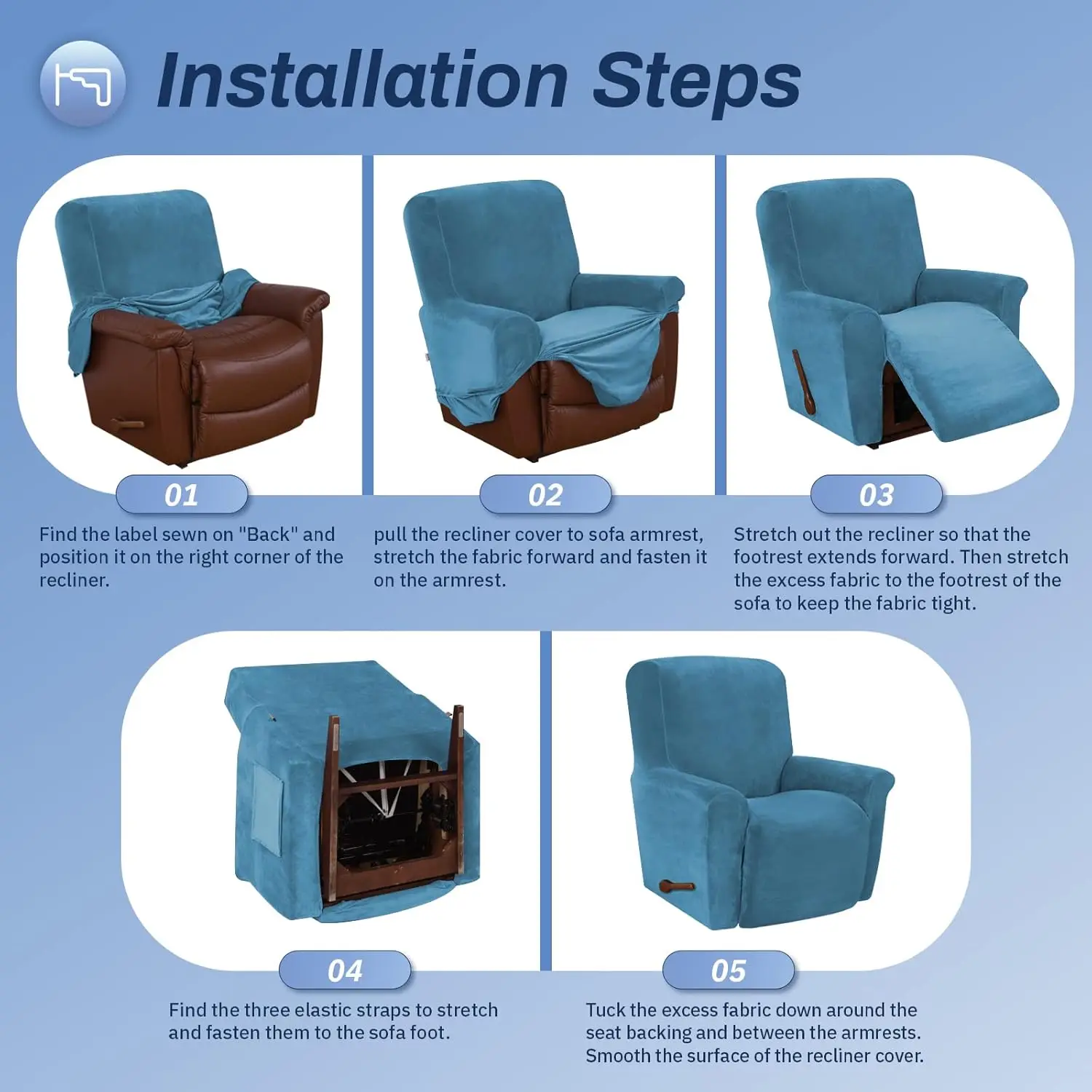 Installation Steps

01

Find the label sewn on "Back" and position it on the right corner of the recliner.

02

pull the recliner cover to sofa armrest, stretch the fabric forward and fasten it on the armrest.

03

Stretch out the recliner so that the footrest extends forward. Then stretch the excess fabric to the footrest of the sofa to keep the fabric tight.

04

Find the three elastic straps to stretch and fasten them to the sofa foot.

05

Tuck the excess fabric down around the seat backing and between the armrests. Smooth the surface of the recliner cover.