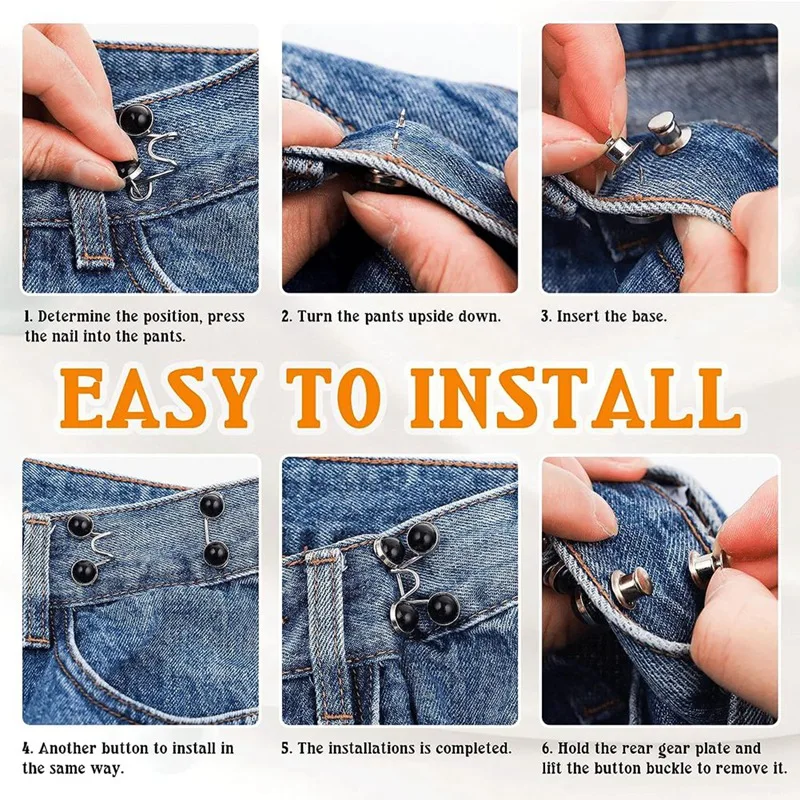 1. Determine the position, press the nail into the pants.

2. Turn the pants upside down.

3. Insert the base.

EASY TO INSTALL

4. Another button to install in the same way.

5. The installations is completed.

6. Hold the rear gear plate and lift the button buckle to remove it.