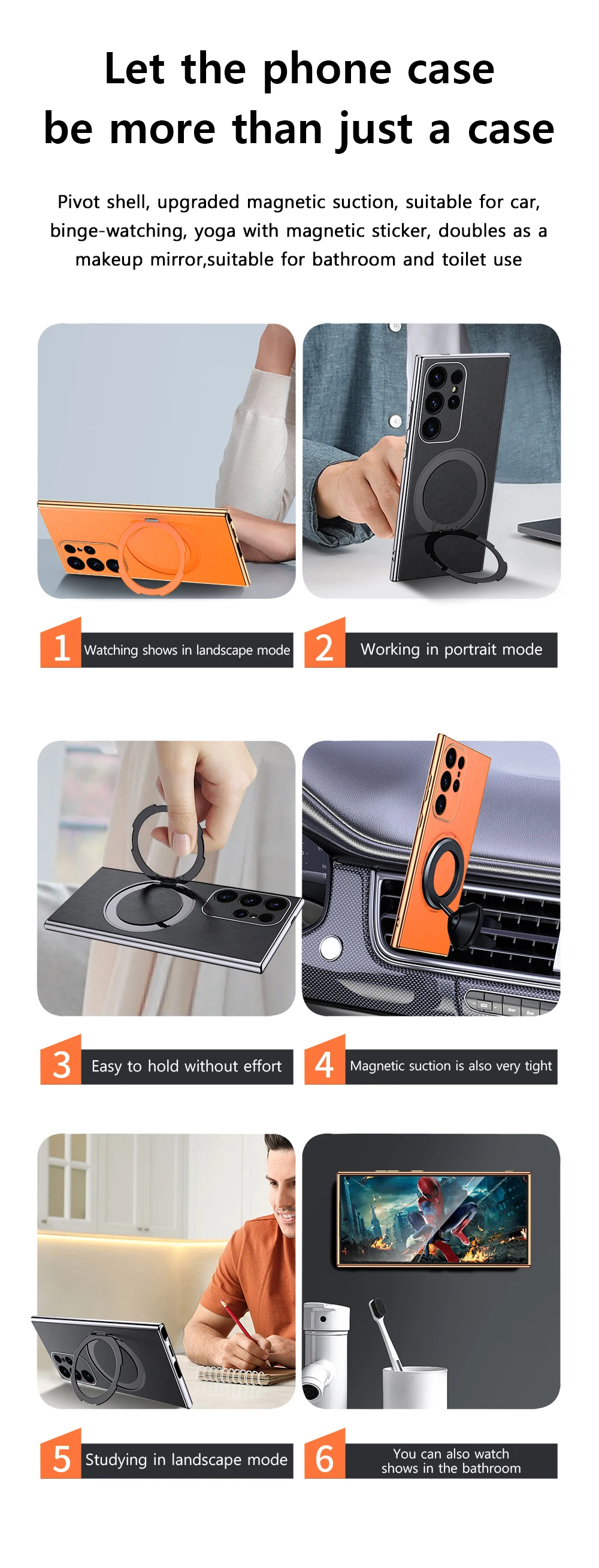 Let the phone case be more than just a case

Pivot shell, upgraded magnetic suction, suitable for car, binge-watching, yoga with magnetic sticker, doubles as a makeup mirror,suitable for bathroom and toilet use

1 Watching shows in landscape mode

2 Working in portrait mode

3 Easy to hold without effort

4 Magnetic suction is also very tight

5 Studying in landscape mode

6 You can also watch shows in the bathroom