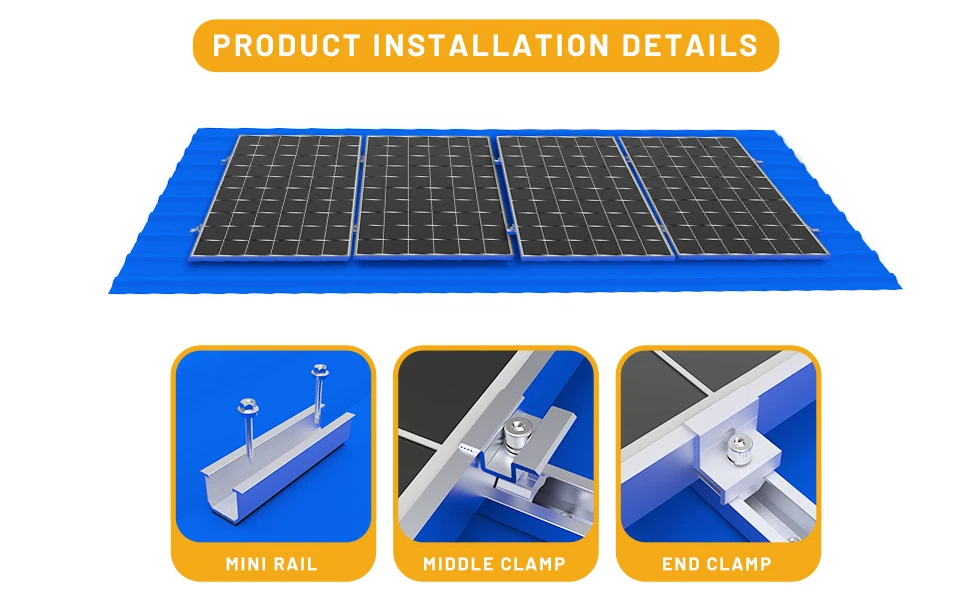 PRODUCT INSTALLATION DETAILS

MINI RAIL

MIDDLE CLAMP

END CLAMP