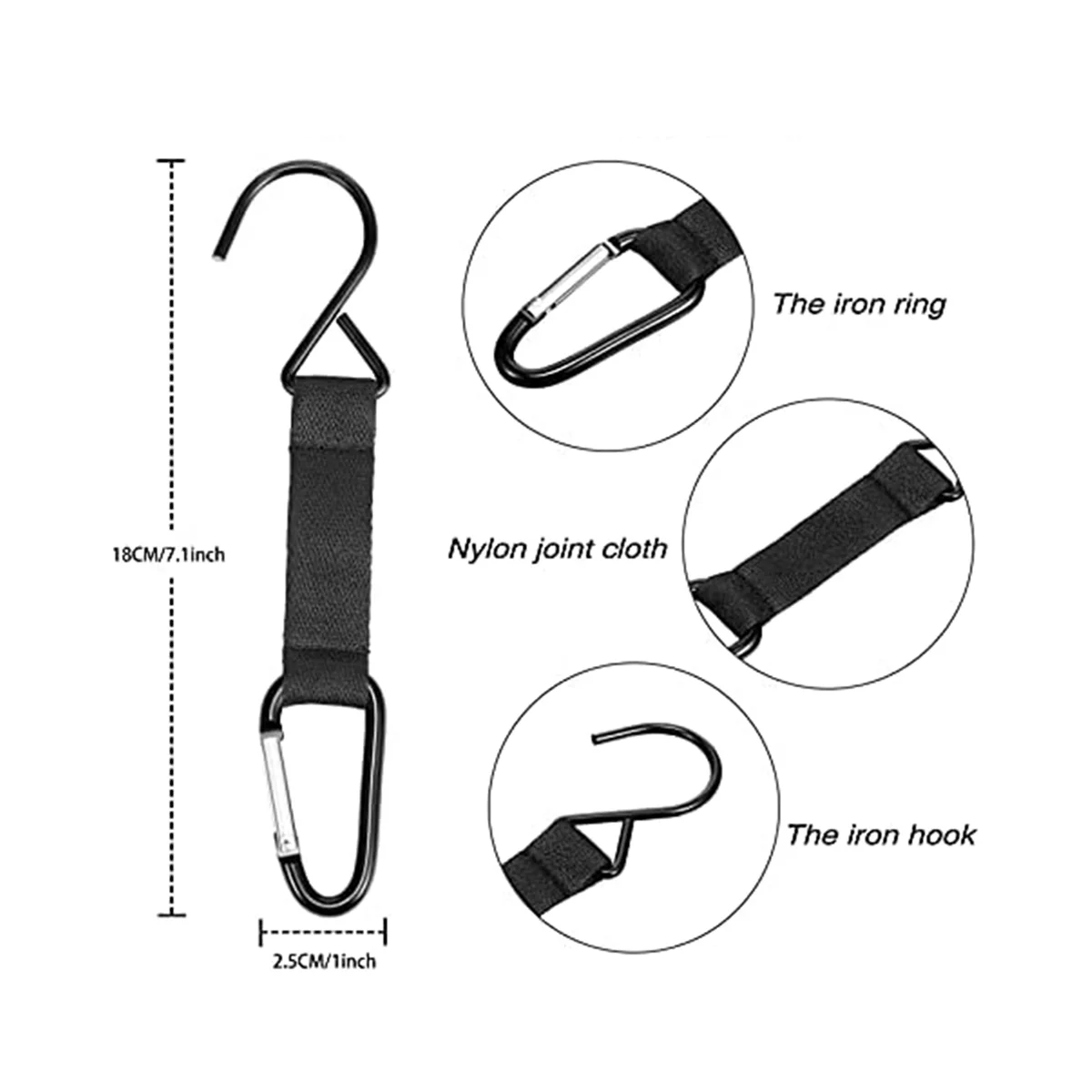 18CM/7.1inch

2.5CM/1inch

The iron ring

Nylon joint cloth

The iron hook