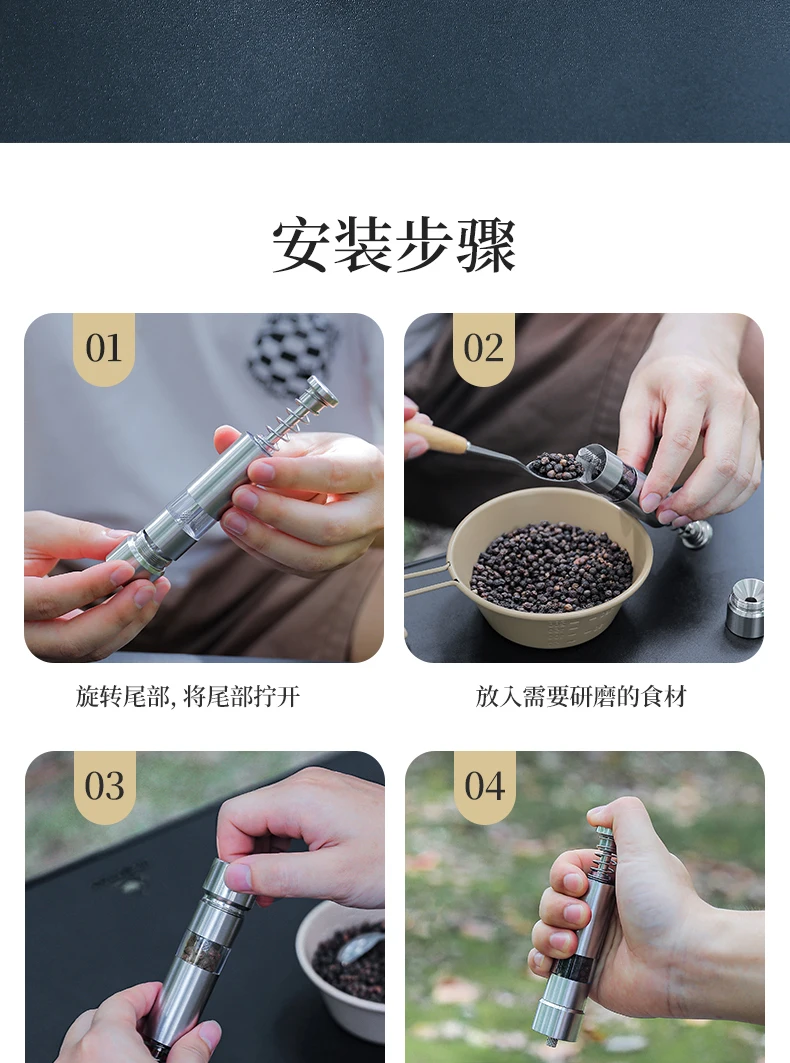 安装步骤

01

旋转尾部, 将尾部拧开

02

放入需要研磨的食材

03

04