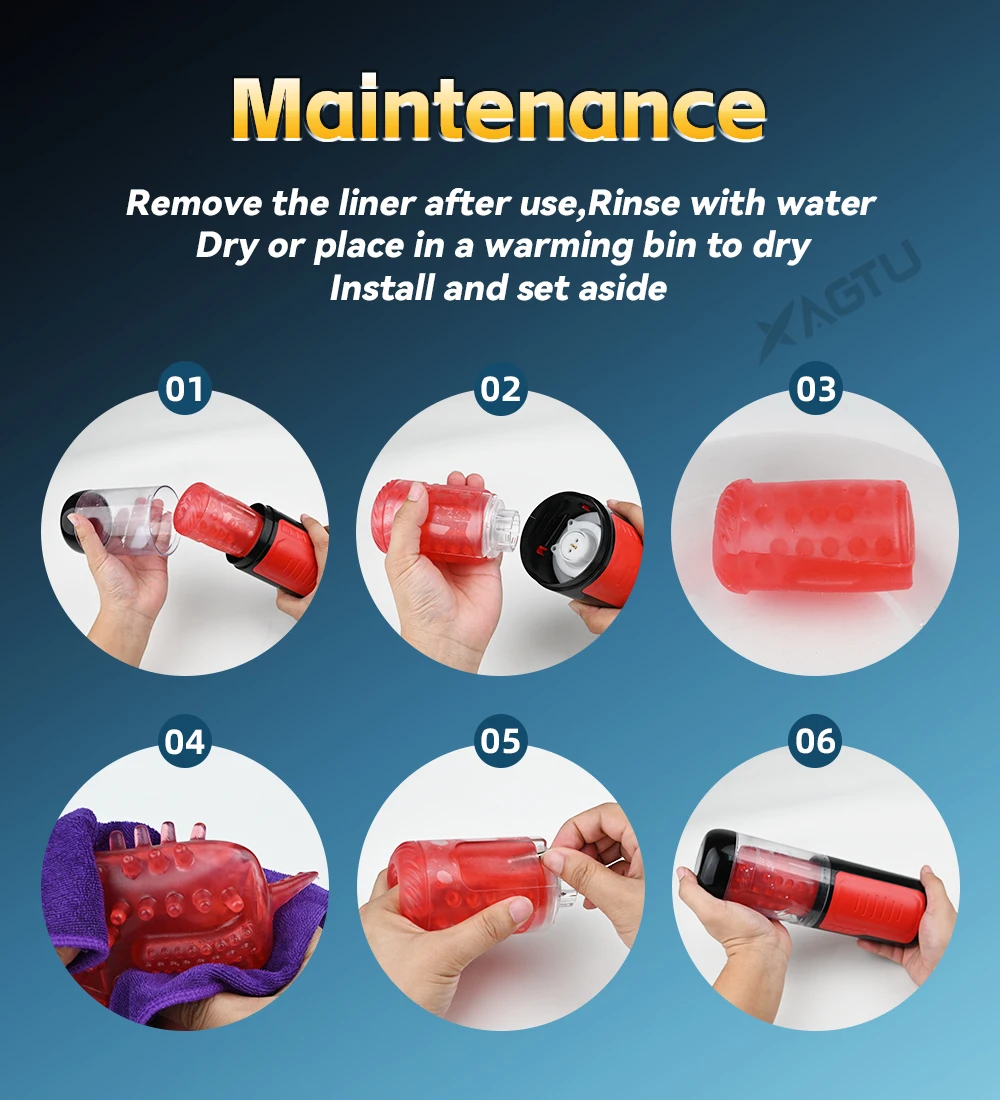 Maintenance

Remove the liner after use,Rinse with water
Dry or place in a warming bin to dry
Install and set aside

XAGTU

01

02

03

04

05

06