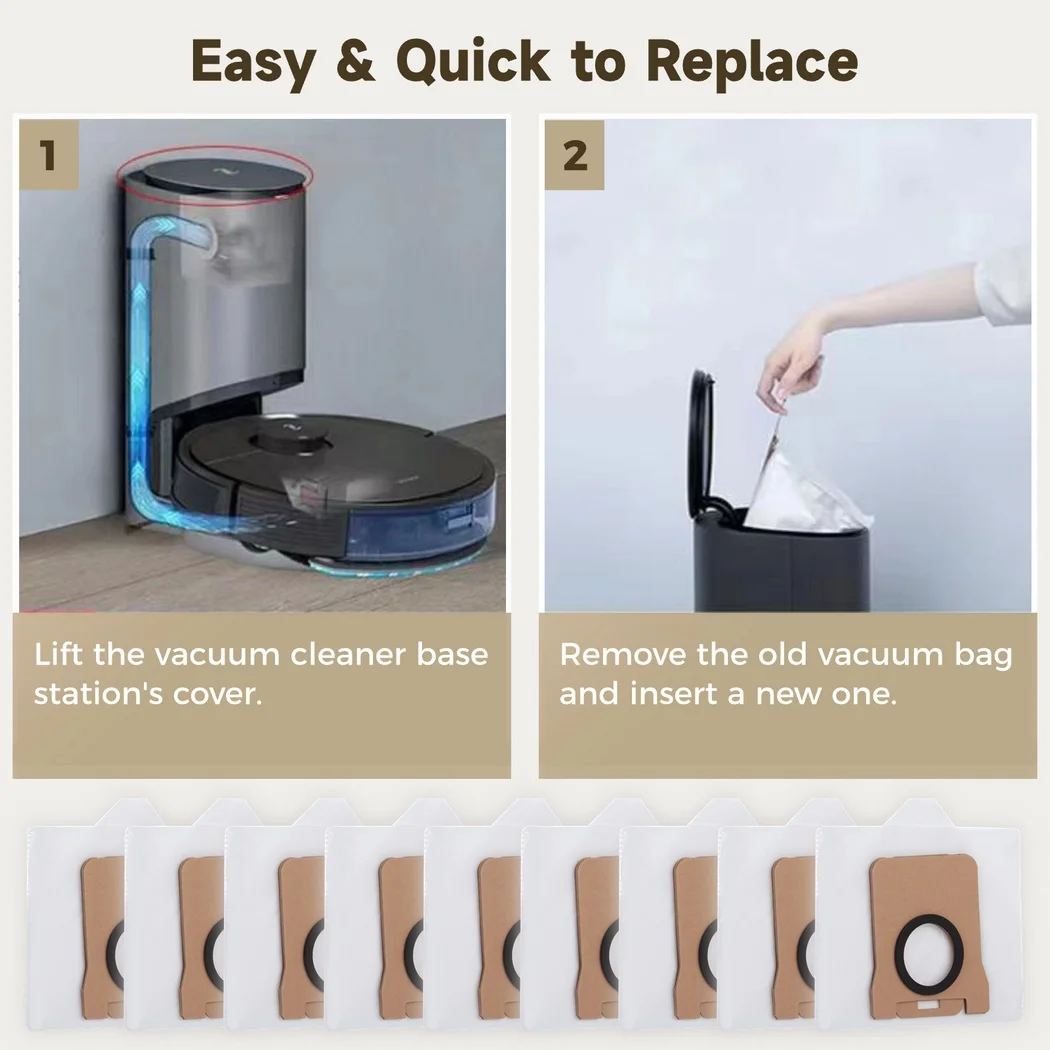 Easy & Quick to Replace

1

Lift the vacuum cleaner base station's cover.

2

Remove the old vacuum bag and insert a new one.