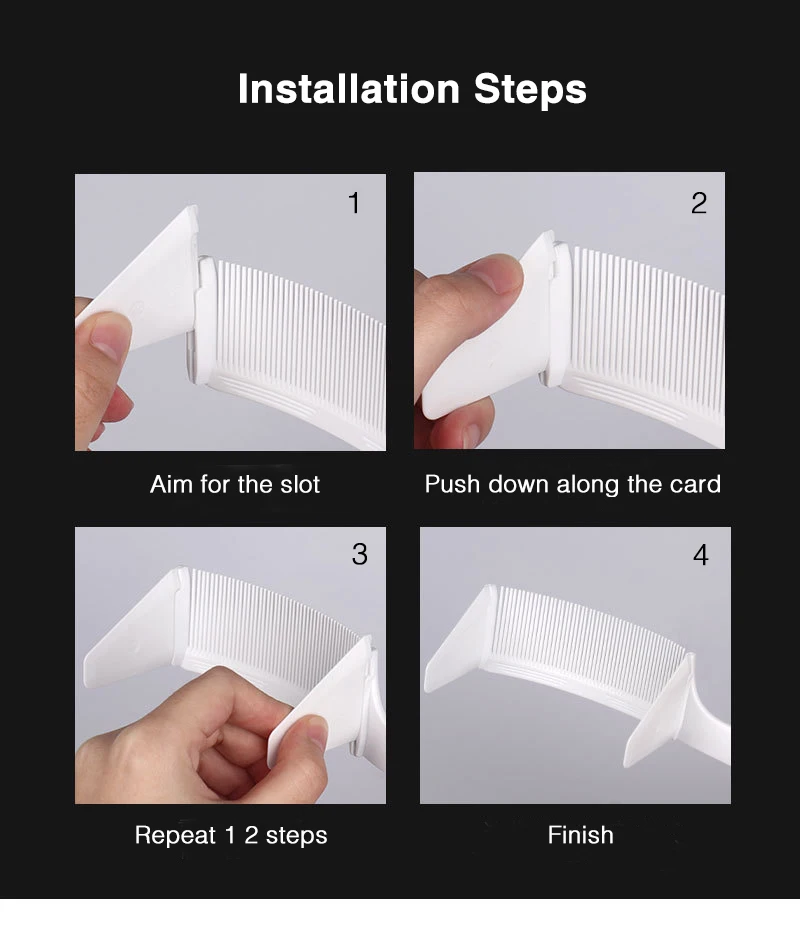 Installation Steps

1

Aim for the slot

2

Push down along the card

3

Repeat 1 2 steps

4

Finish