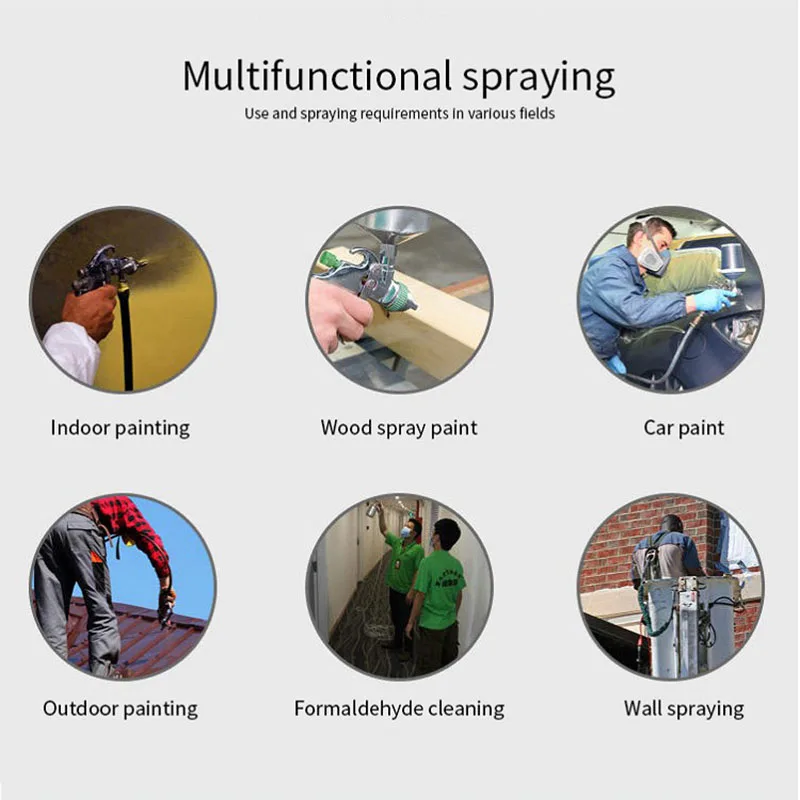 Multifunctional spraying

Use and spraying requirements in various fields

Indoor painting

Wood spray paint

Car paint

Outdoor painting

Formaldehyde cleaning

Wall spraying