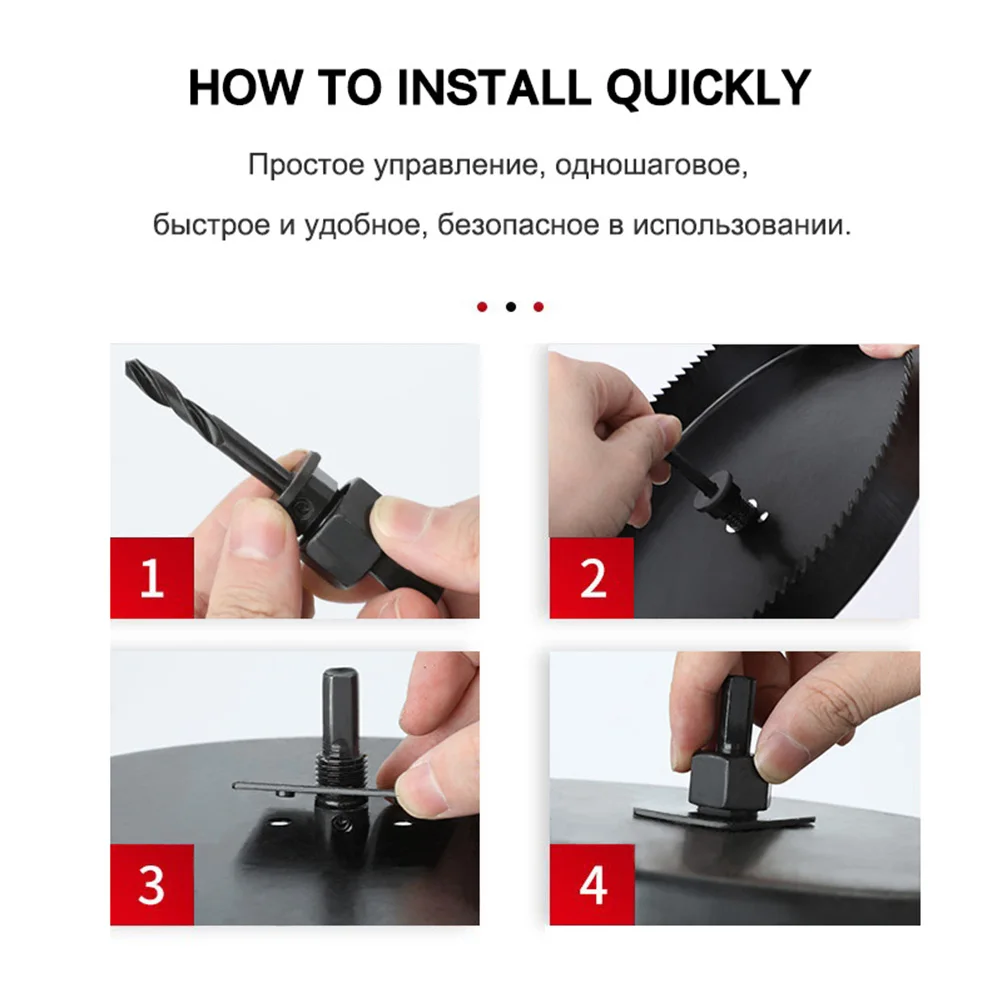 HOW TO INSTALL QUICKLY

Простое управление, одношаговое,

быстрое и удобное, безопасное в использовании.

1

2

3

4