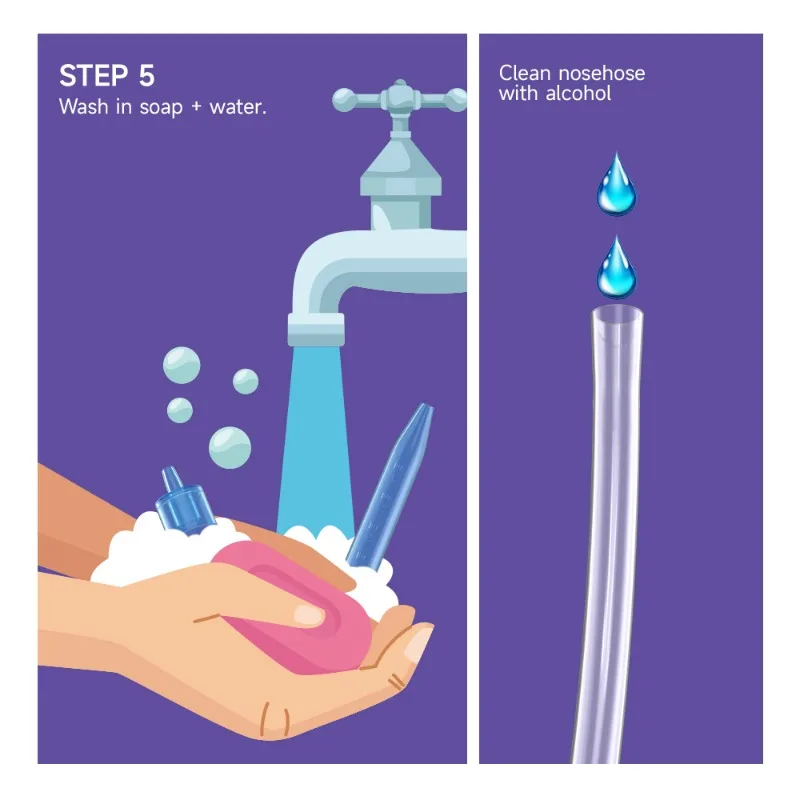 STEP 5
Wash in soap + water.

Clean nosehose with alcohol