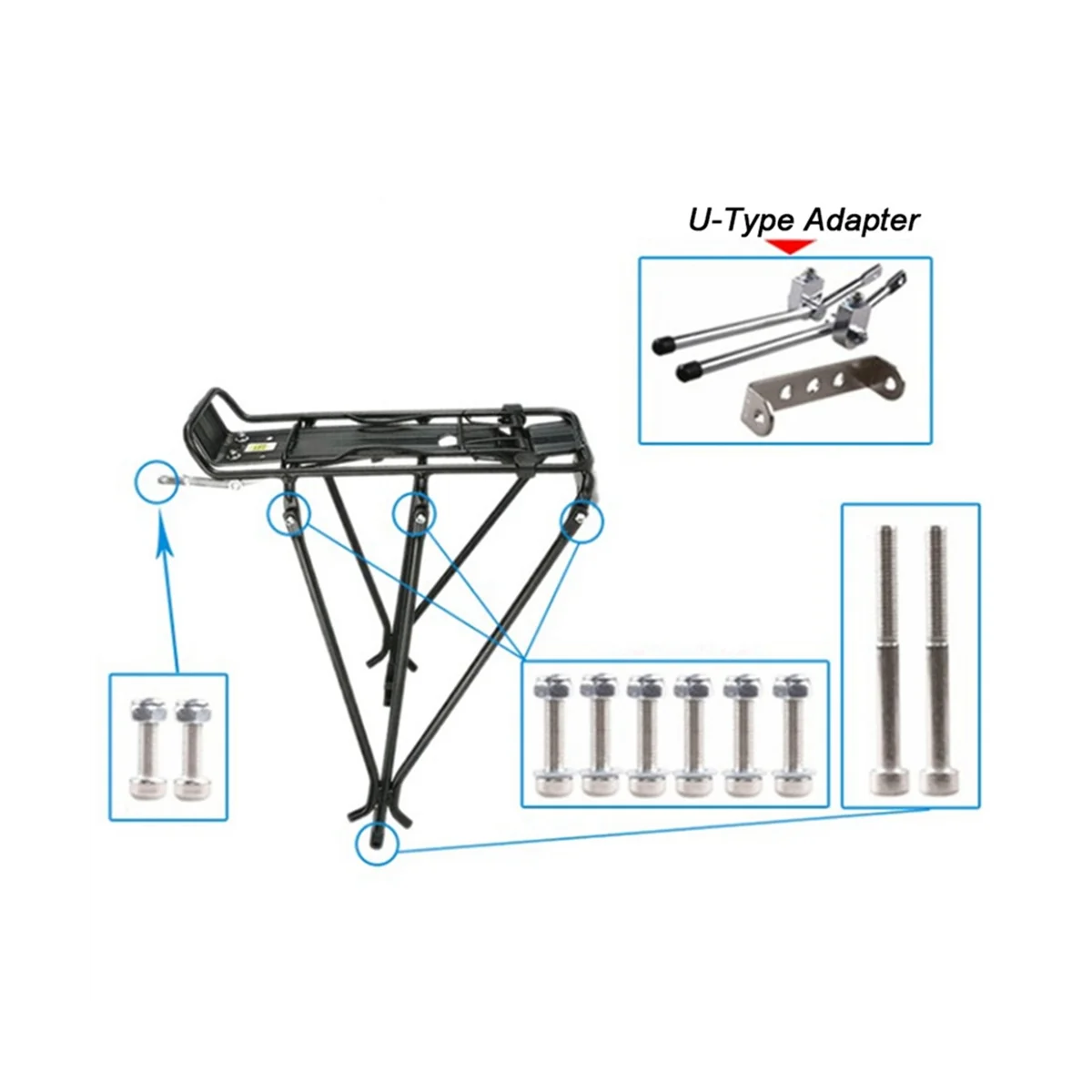 U-Type Adapter