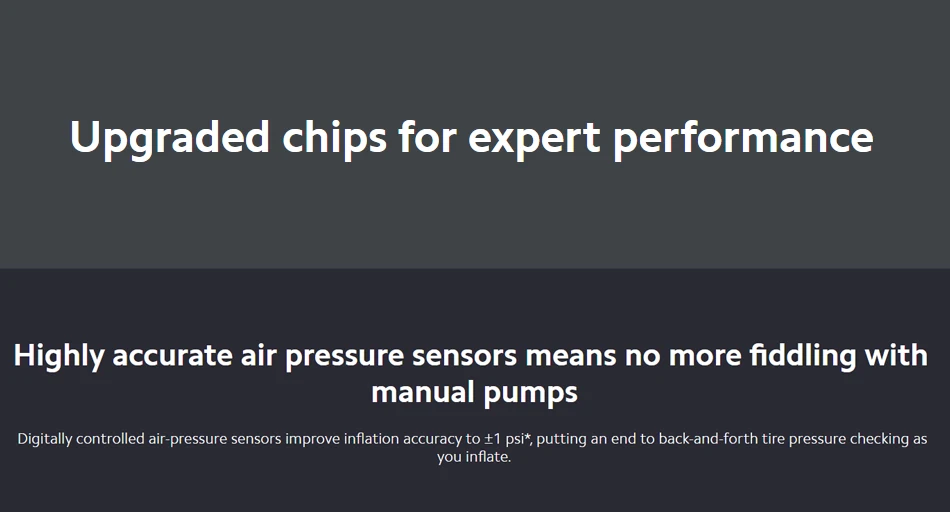 Upgraded chips for expert performance

Highly accurate air pressure sensors means no more fiddling with manual pumps

Digitally controlled air-pressure sensors improve inflation accuracy to ±1 psi*, putting an end to back-and-forth tire pressure checking as you inflate.