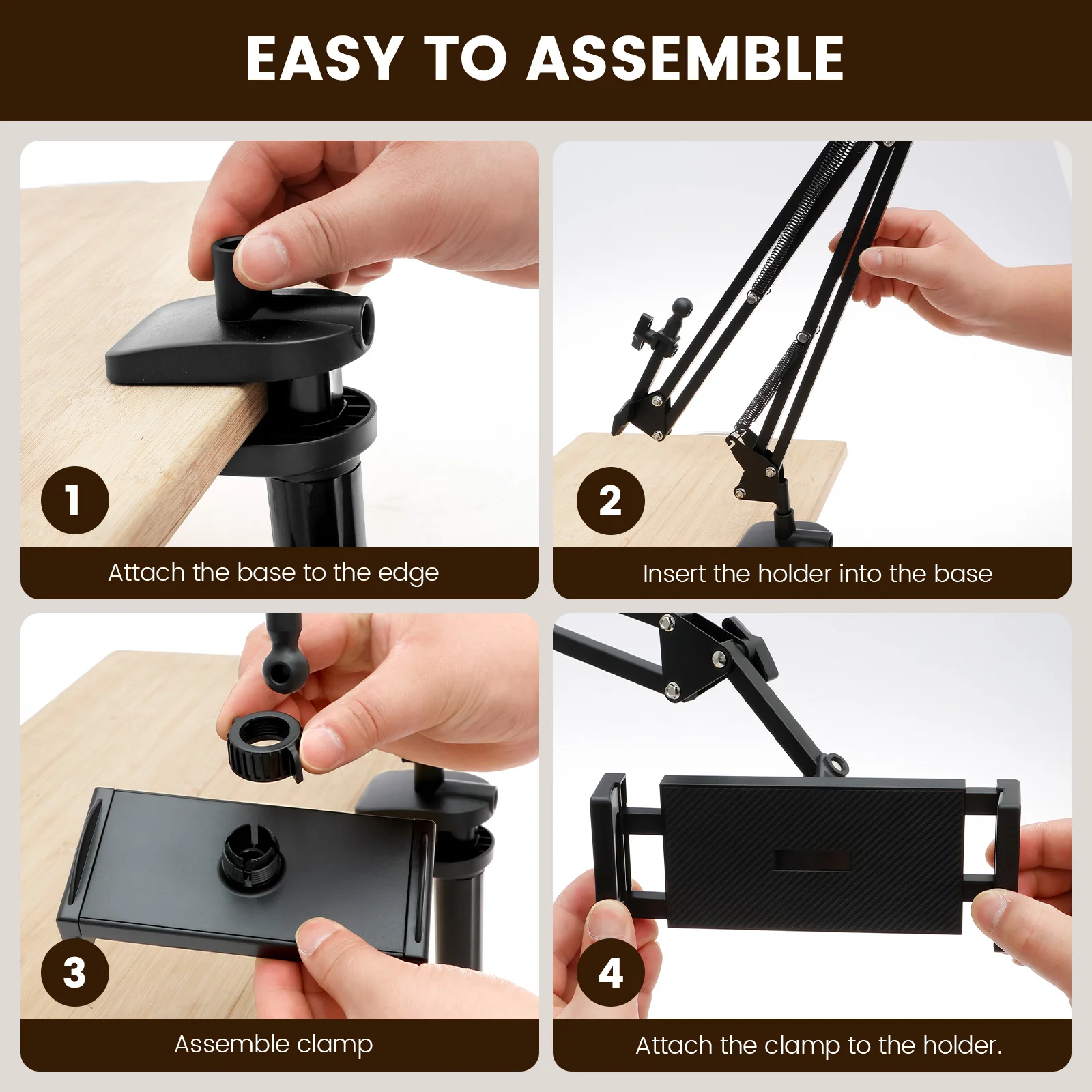 EASY TO ASSEMBLE

1

Attach the base to the edge

2

Insert the holder into the base

3

Assemble clamp

4

Attach the clamp to the holder.