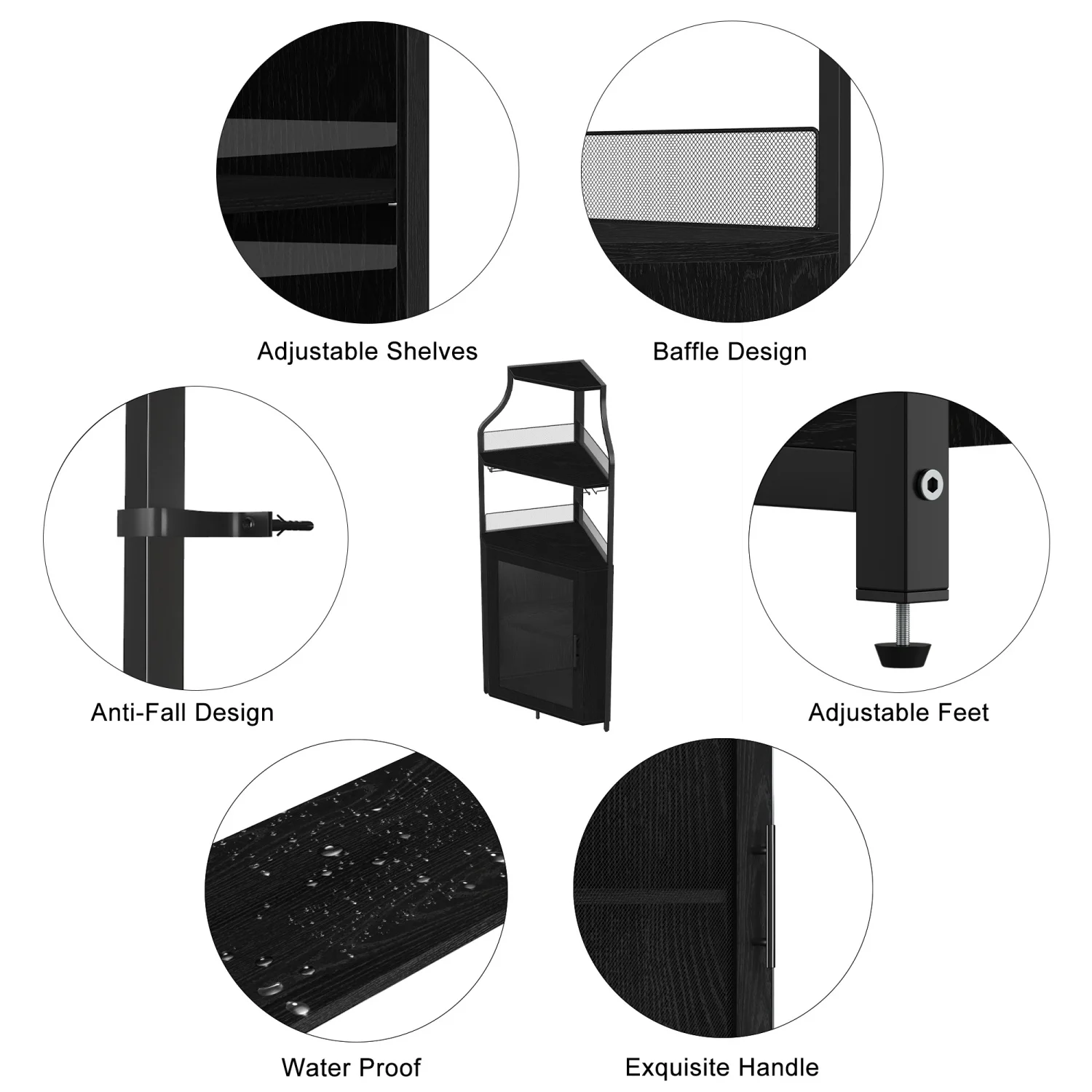 Adjustable Shelves

Baffle Design

Anti-Fall Design

Adjustable Feet

Water Proof

Exquisite Handle