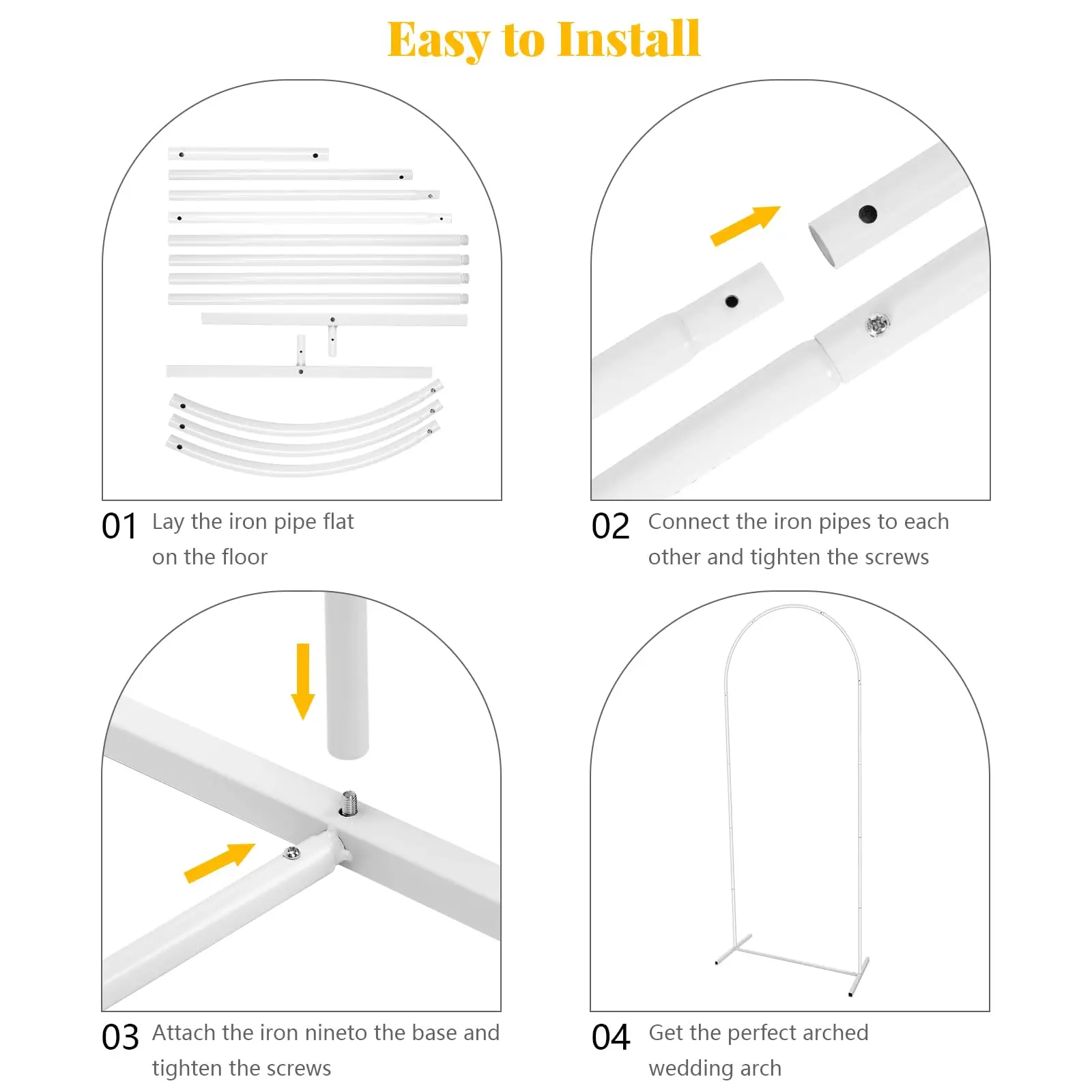 Easy to Install

01 Lay the iron pipe flat on the floor

02 Connect the iron pipes to each other and tighten the screws

03 Attach the iron nineto the base and tighten the screws

04 Get the perfect arched wedding arch