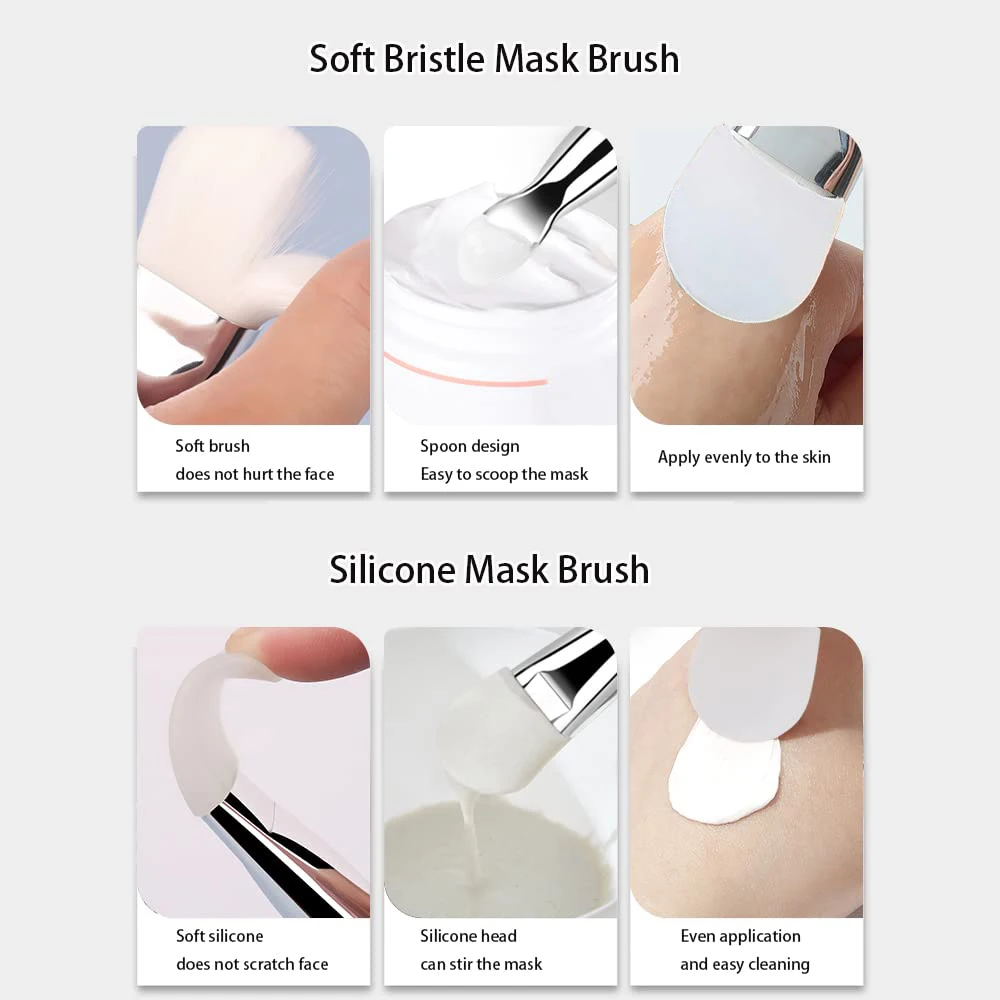 Soft Bristle Mask Brush

Soft brush
does not hurt the face

Spoon design
Easy to scoop the mask

Apply evenly to the skin

Silicone Mask Brush

Soft silicone
does not scratch face

Silicone head
can stir the mask

Even application
and easy cleaning