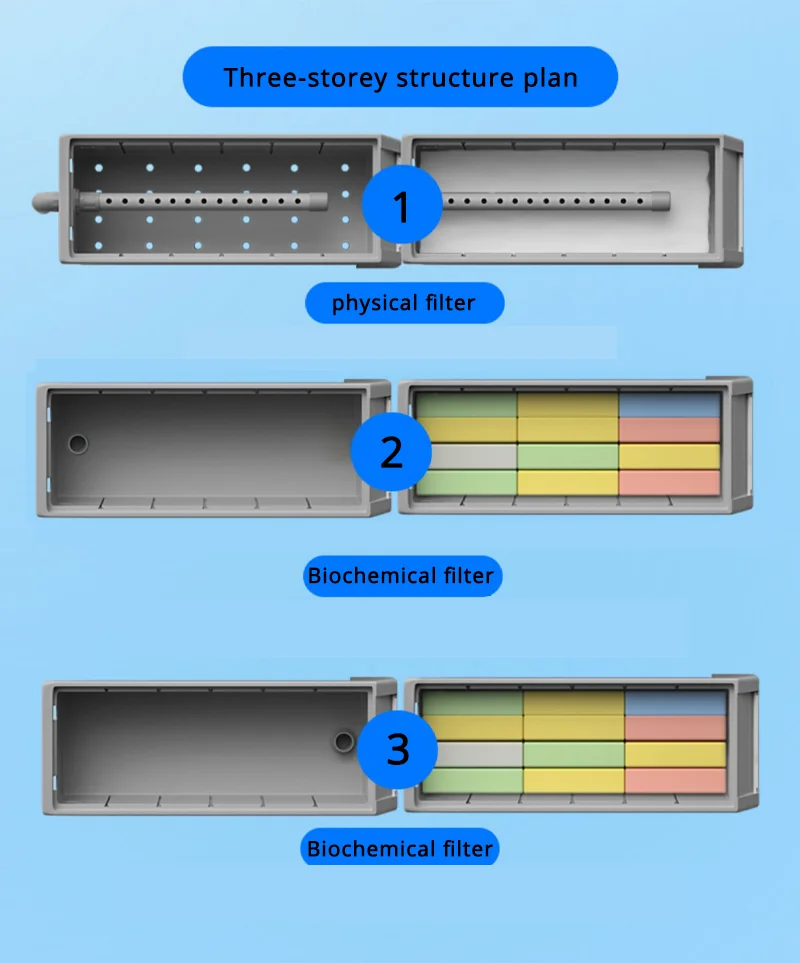 Three-storey structure plan

1

physical filter

2

Biochemical filter

3

Biochemical filter