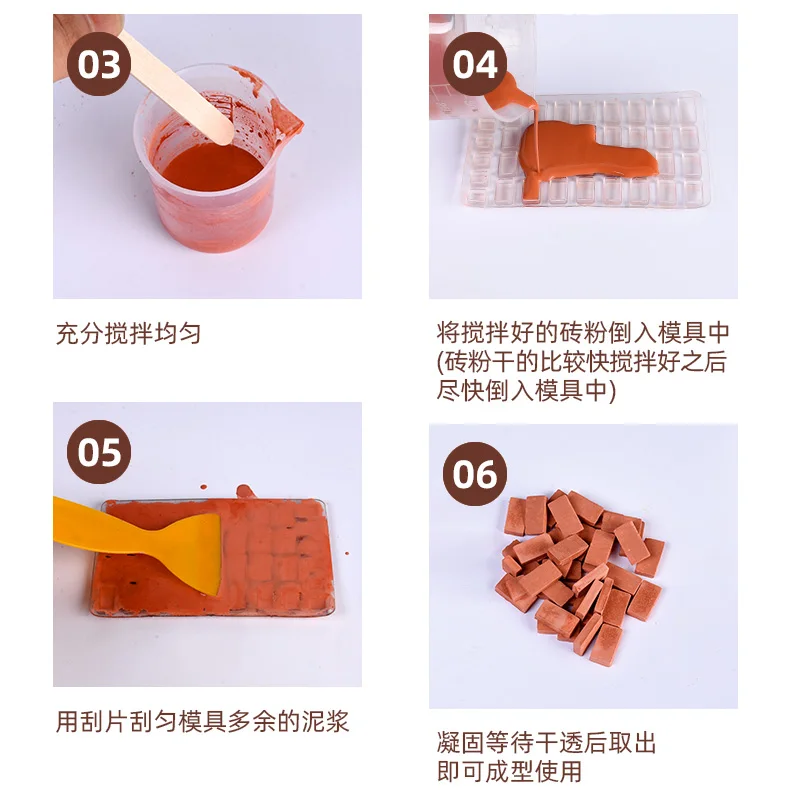 03

充分搅拌均匀

04

将搅拌好的砖粉倒入模具中
(砖粉干的比较快搅拌好之后尽快倒入模具中)

05

用刮片刮匀模具多余的泥浆

06

凝固等待干透后取出
即可成型使用