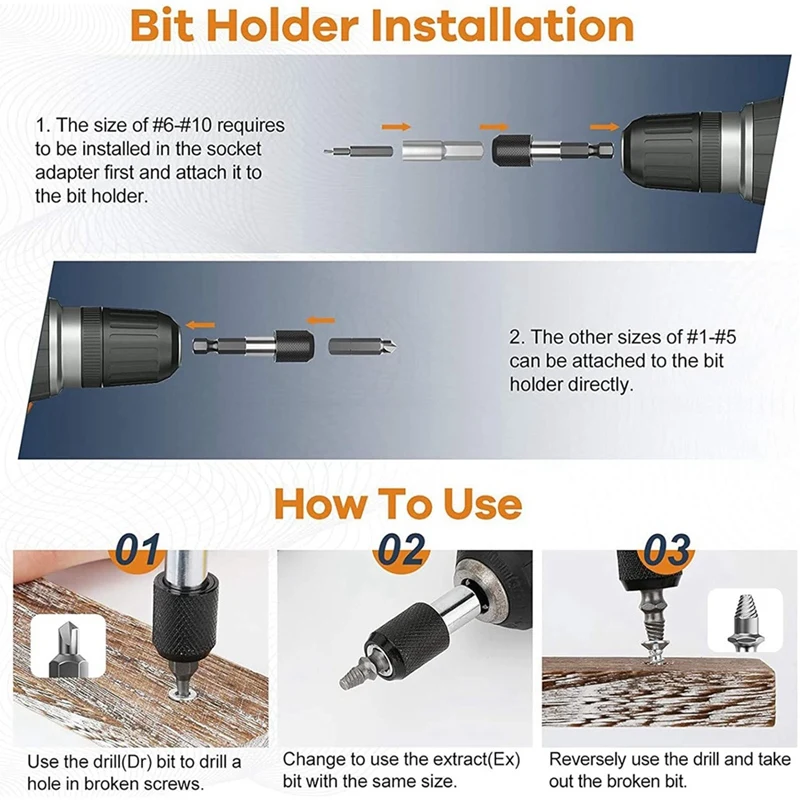 Bit Holder Installation

1. The size of #6-#10 requires to be installed in the socket adapter first and attach it to the bit holder.

2. The other sizes of #1-#5 can be attached to the bit holder directly.

How To Use

01

Use the drill(Dr) bit to drill a hole in broken screws.

02

Change to use the extract(Ex) bit with the same size.

03

Reversely use the drill and take out the broken bit.