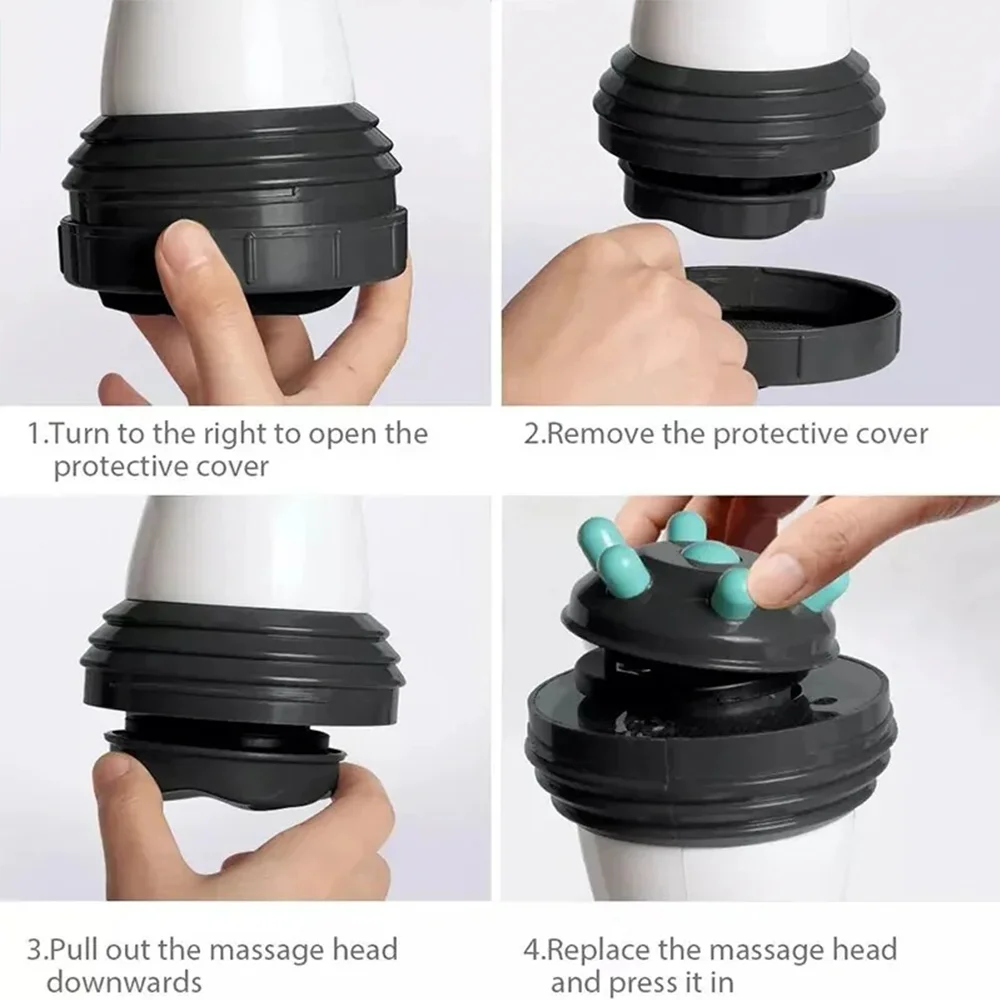 1.Turn to the right to open the protective cover

2.Remove the protective cover

3.Pull out the massage head downwards

4.Replace the massage head and press it in