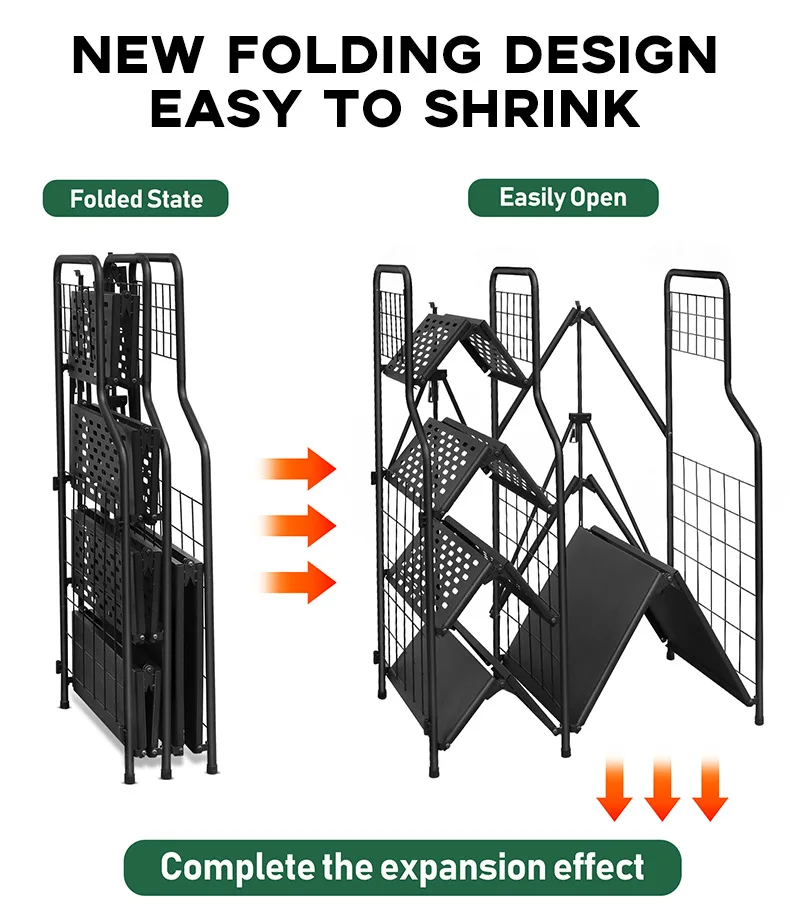 NEW FOLDING DESIGN
EASY TO SHRINK

Folded State

Easily Open

Complete the expansion effect