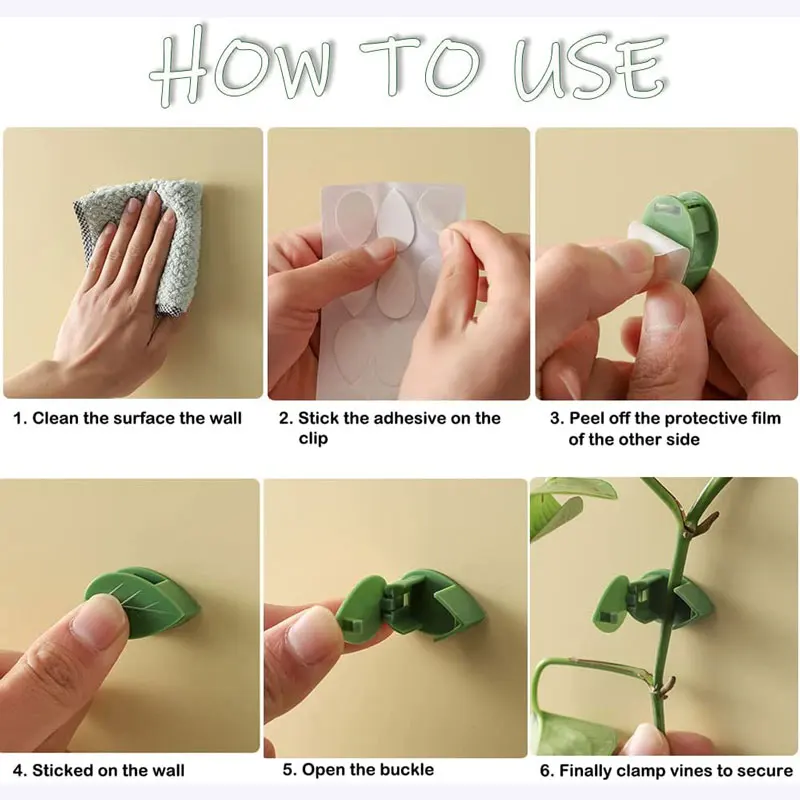 HOW TO USE

1. Clean the surface the wall

2. Stick the adhesive on the clip

3. Peel off the protective film of the other side

4. Sticked on the wall

5. Open the buckle

6. Finally clamp vines to secure