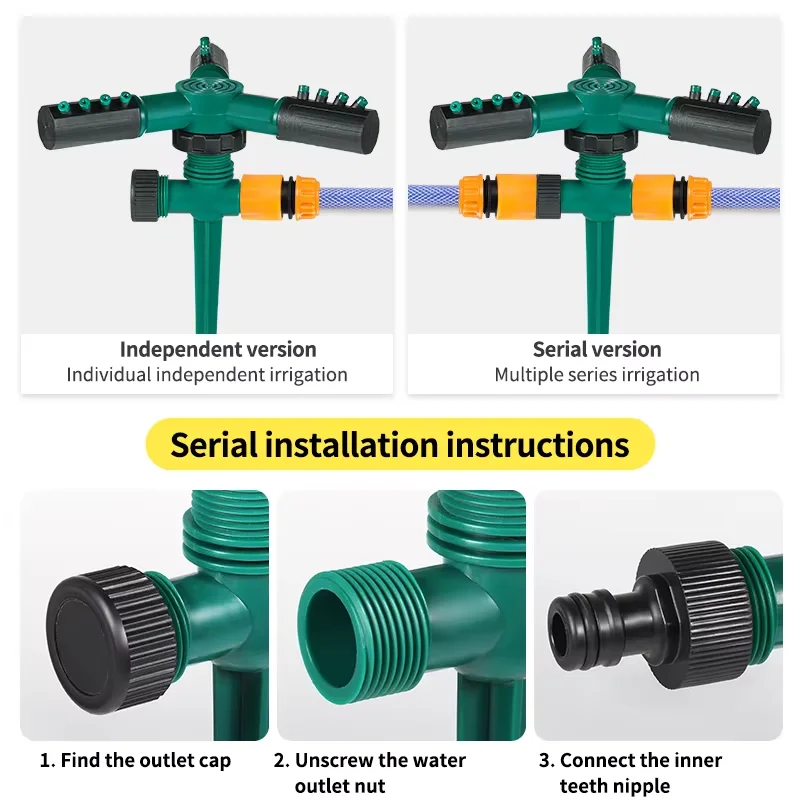 Independent version
Individual independent irrigation

Serial version
Multiple series irrigation

Serial installation instructions

1. Find the outlet cap

2. Unscrew the water outlet nut

3. Connect the inner teeth nipple