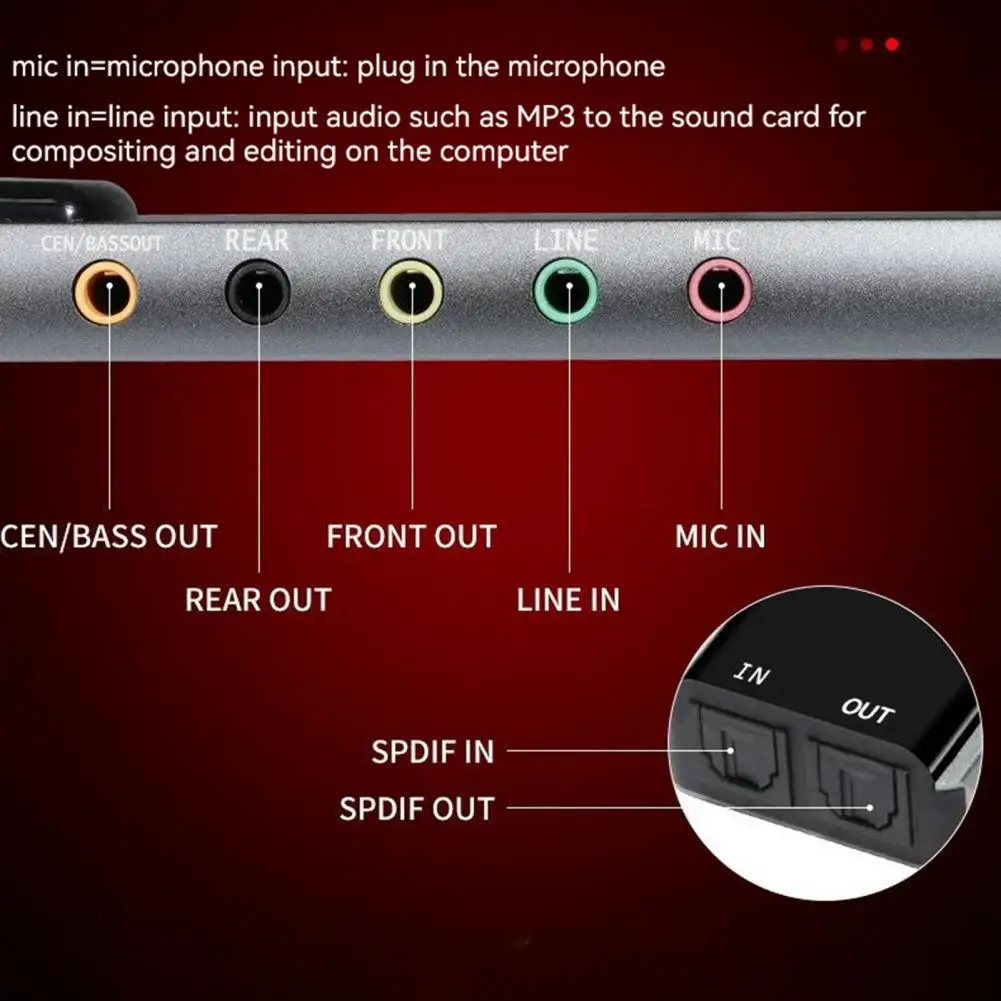 mic in=microphone input: plug in the microphone

line in=line input: input audio such as MP3 to the sound card for compositing and editing on the computer

CEN/BASSOUT REAR FRONT LINE MIC

CEN/BASS OUT

REAR OUT

FRONT OUT

LINE IN

MIC IN

IN

OUT

SPDIF IN

SPDIF OUT