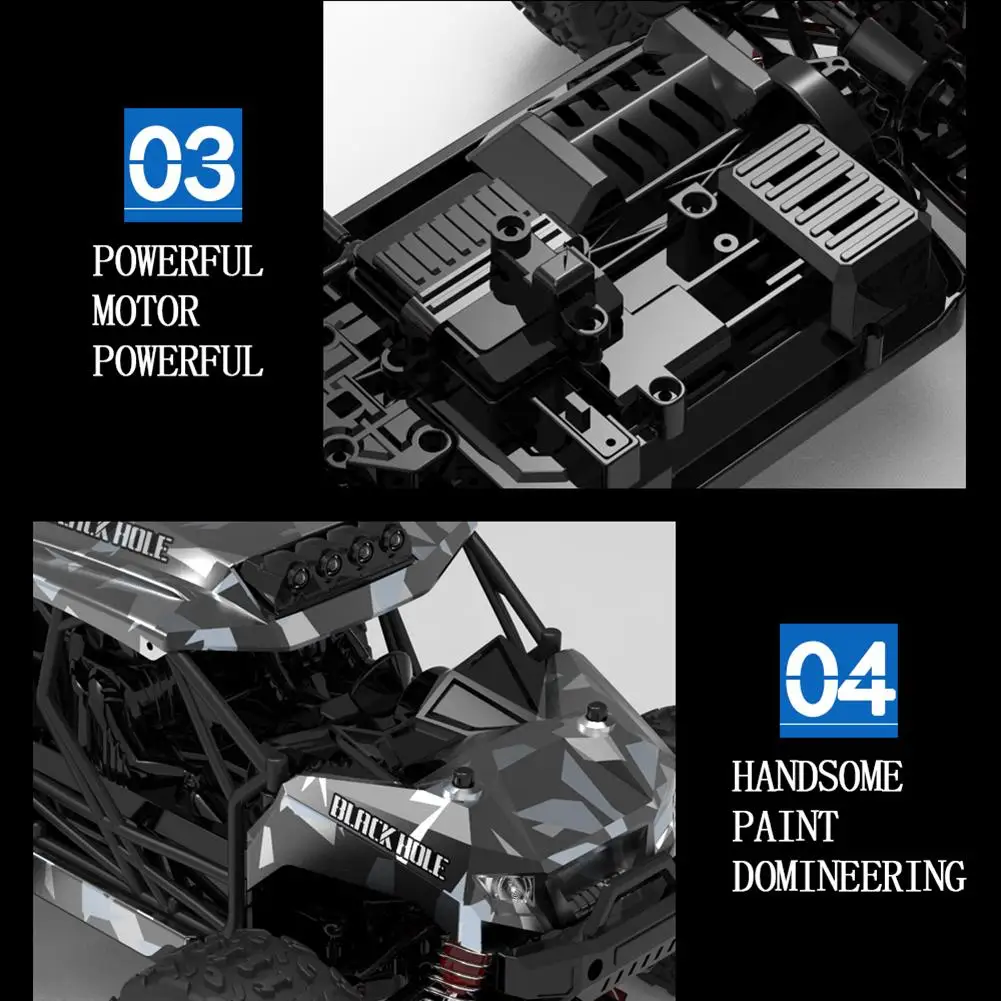 03

POWERFUL MOTOR POWERFUL

BLACK HOLE

BLACK HOLE

04

HANDSOME PAINT DOMINEERING