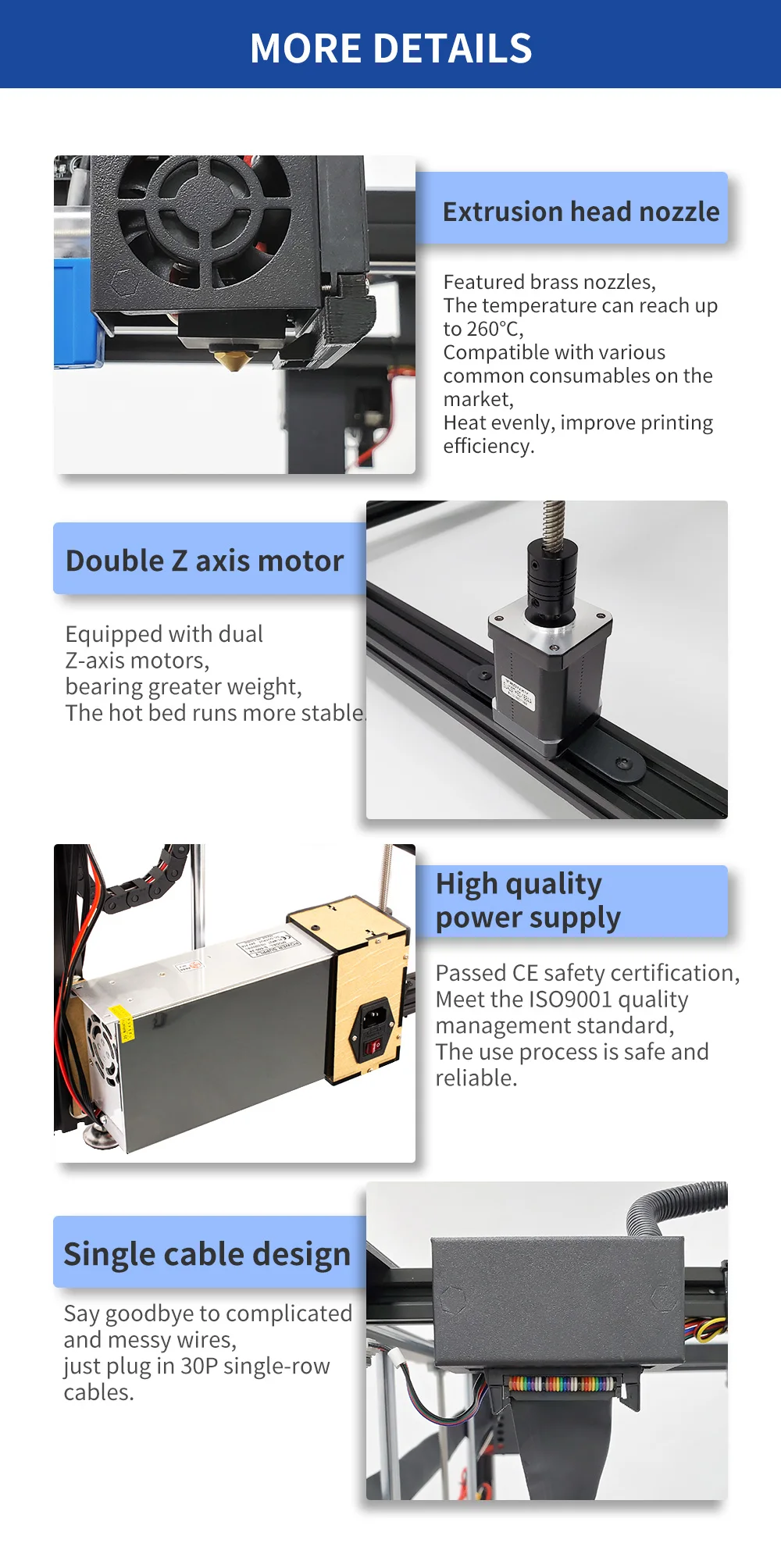 MORE DETAILS

Extrusion head nozzle

Featured brass nozzles,
The temperature can reach up to 260°C,
Compatible with various common consumables on the market,
Heat evenly, improve printing efficiency.

Double Z axis motor

Equipped with dual Z-axis motors,
bearing greater weight,
The hot bed runs more stable.

High quality power supply

Passed CE safety certification,
Meet the ISO9001 quality management standard,
The use process is safe and reliable.

Single cable design

Say goodbye to complicated and messy wires,
just plug in 30P single-row cables.