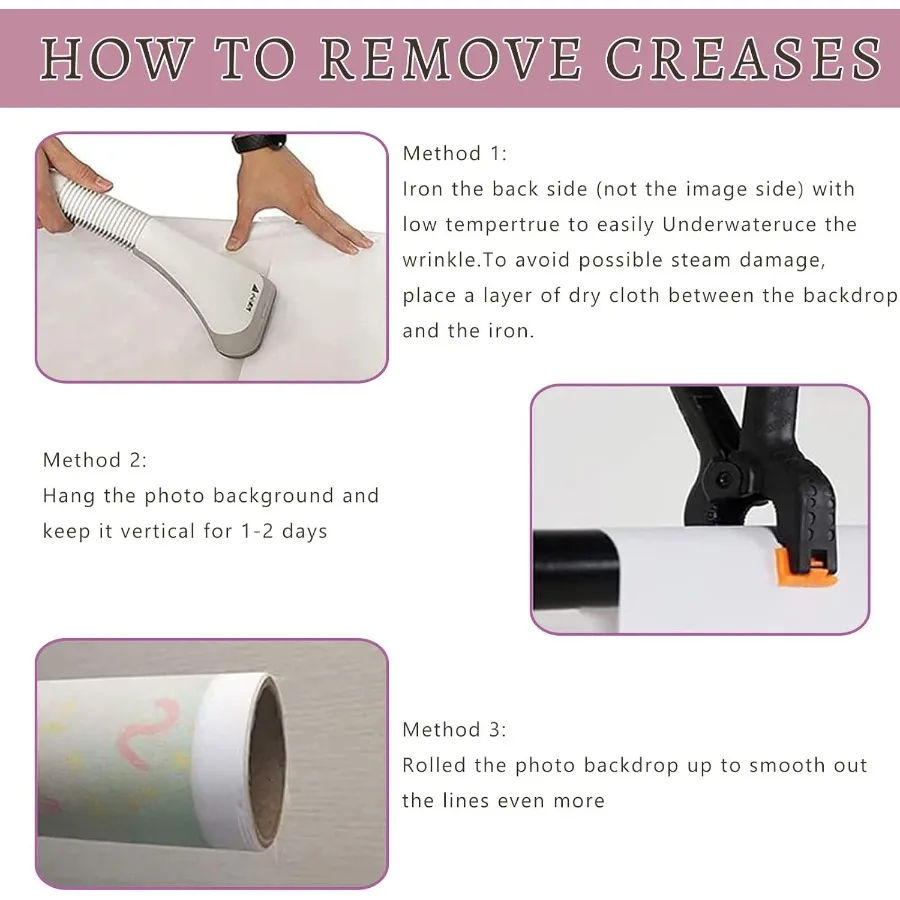 HOW TO REMOVE CREASES

Method 1:
Iron the back side (not the image side) with low tempertrue to easily Underwateruce the wrinkle.To avoid possible steam damage, place a layer of dry cloth between the backdrop and the iron.

Method 2:
Hang the photo background and keep it vertical for 1-2 days

Method 3:
Rolled the photo backdrop up to smooth out the lines even more