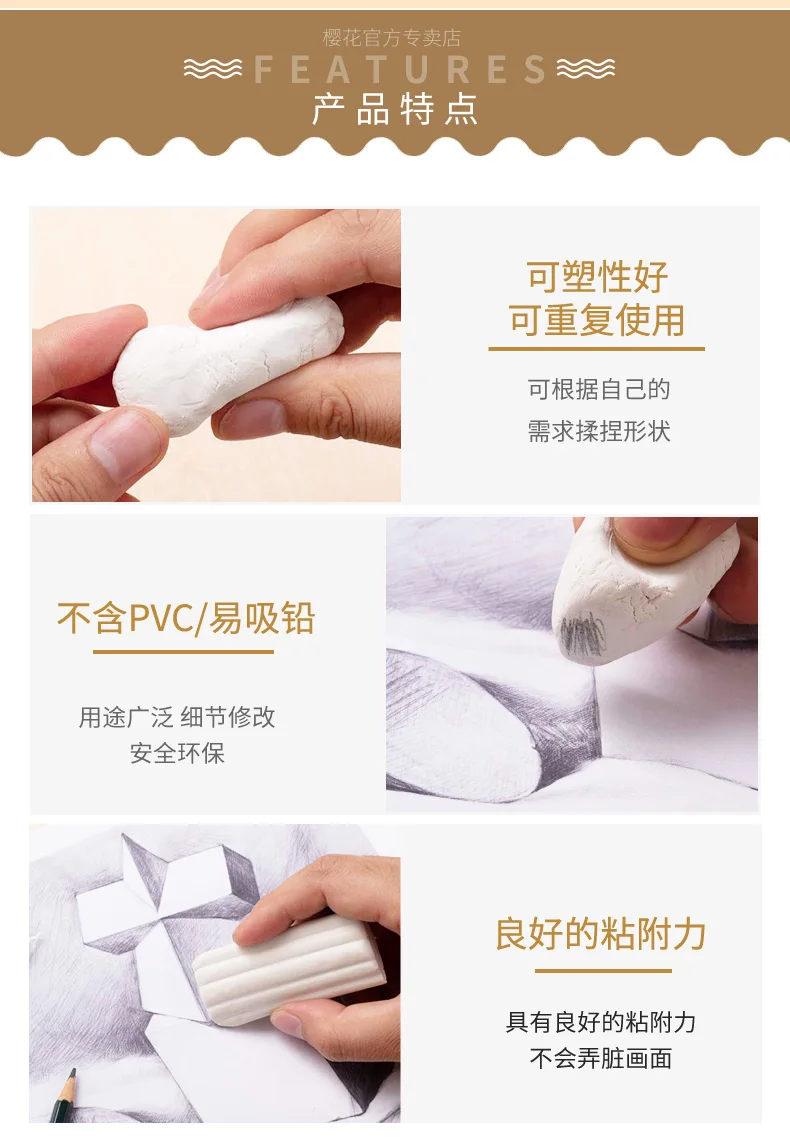 樱花官方专卖店

FEATURES

产品特点

可塑性好
可重复使用

可根据自己的
需求揉捏形状

不含PVC/易吸铅

用途广泛 细节修改
安全环保

良好的粘附力

具有良好的粘附力
不会弄脏画面