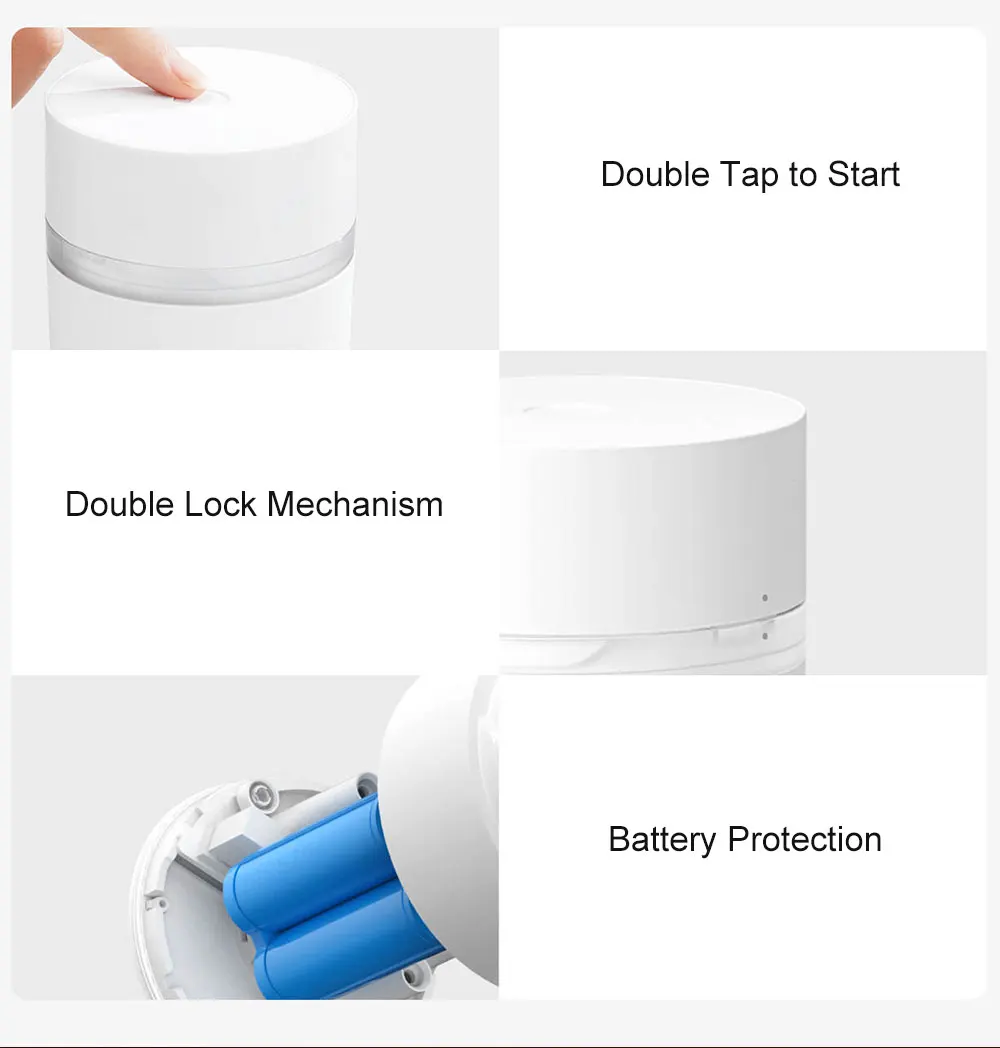 Double Tap to Start

Double Lock Mechanism

Battery Protection